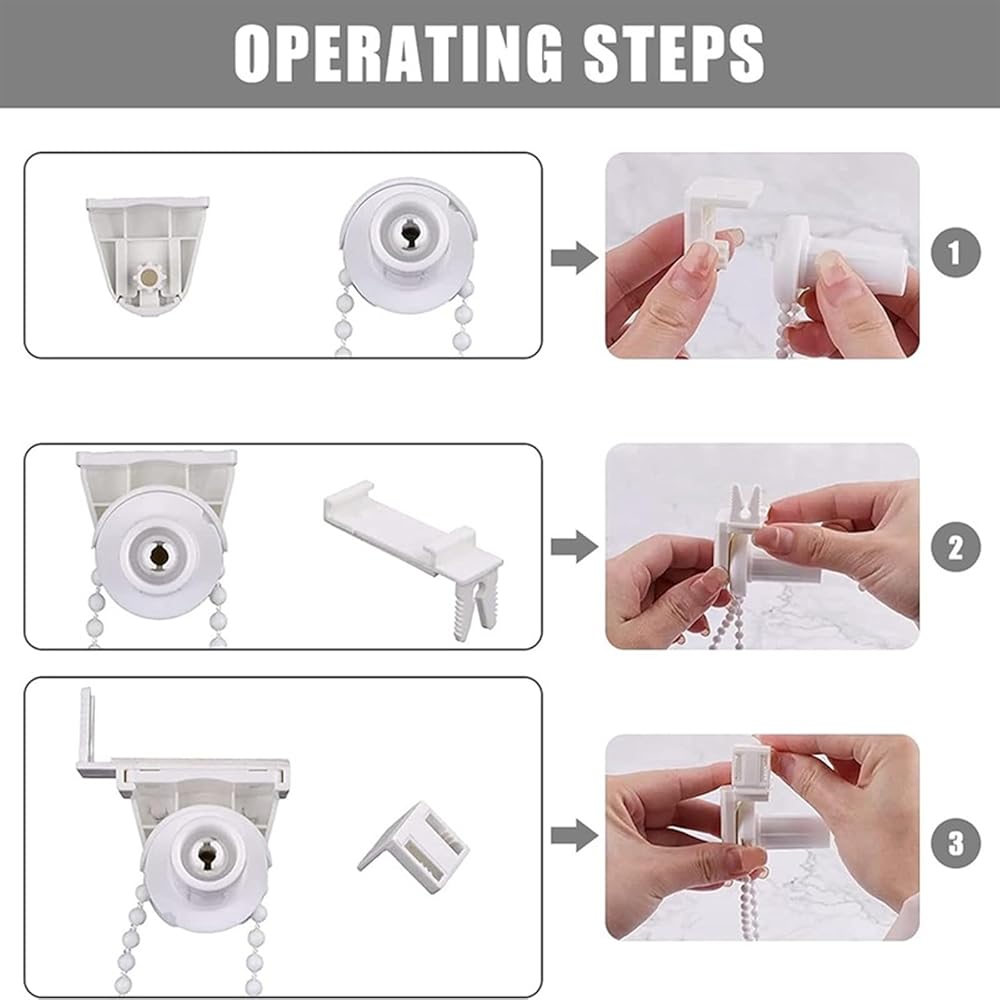 OPERATING STEPS

1

2

3