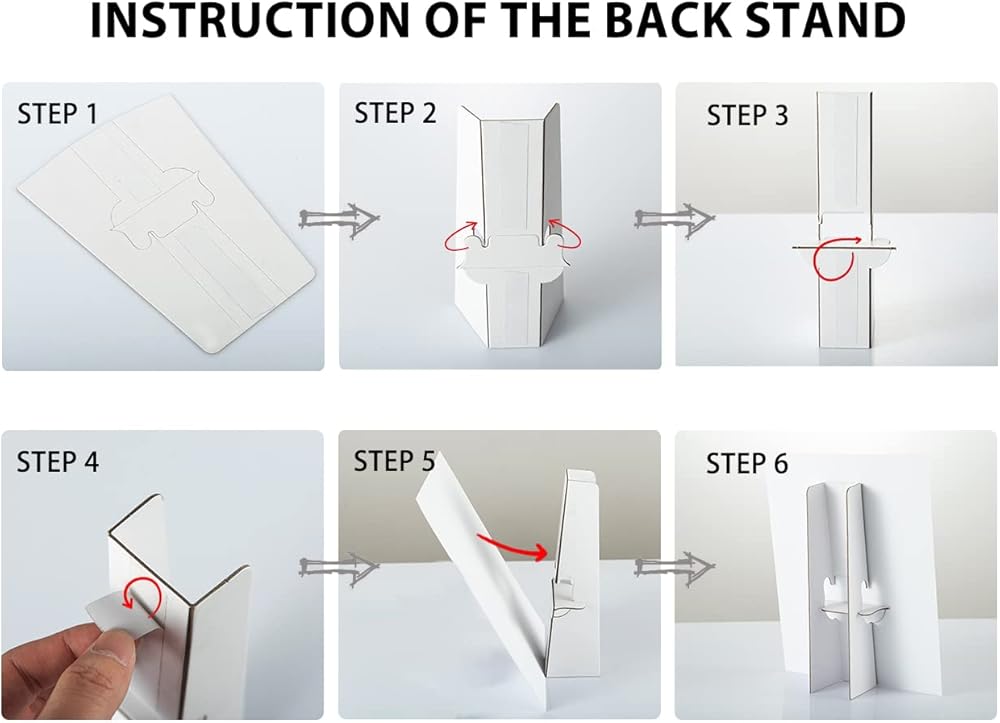 INSTRUCTION OF THE BACK STAND

STEP 1

STEP 2

STEP 3

STEP 4

STEP 5

STEP 6