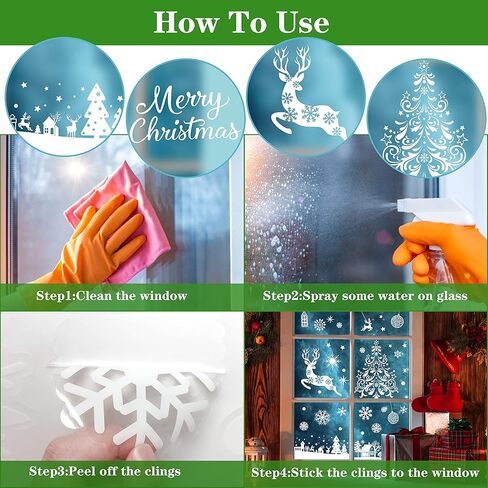 How To Use

Merry Christmas

Step1:Clean the window

Step2:Spray some water on glass

Step3:Peel off the clings

Step4:Stick the clings to the window