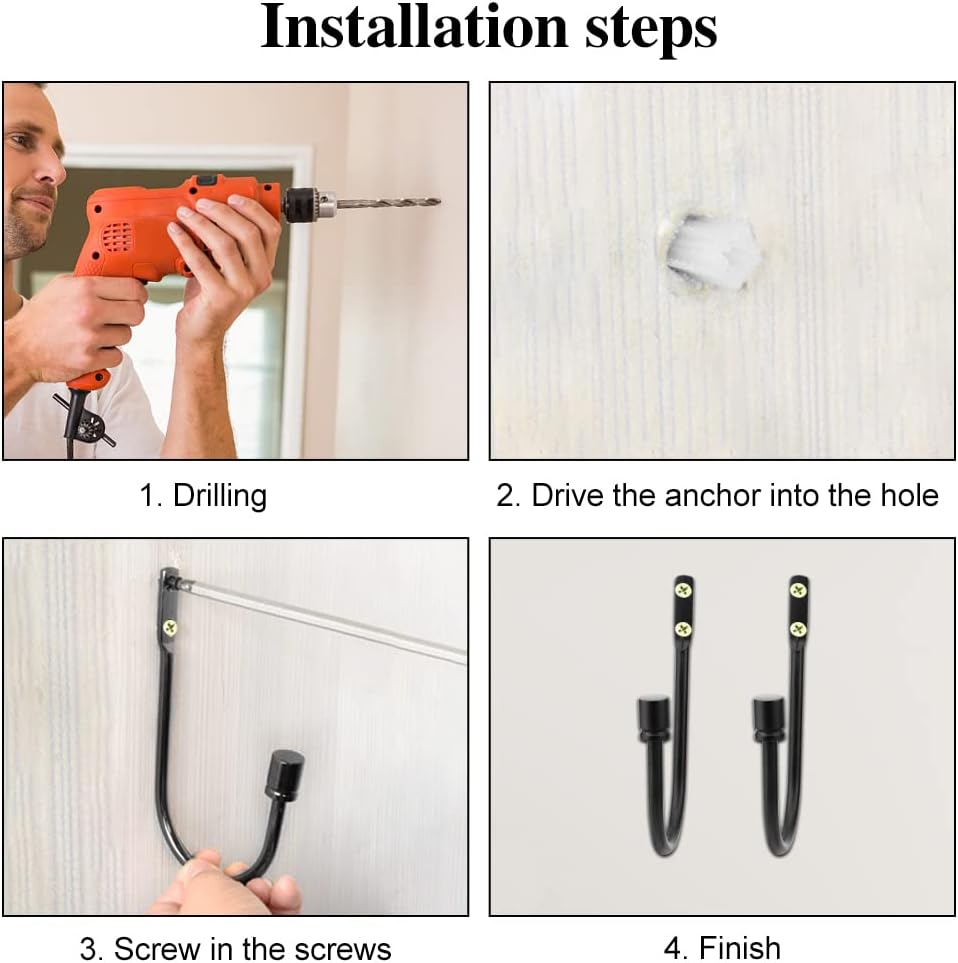 Installation steps

1. Drilling

2. Drive the anchor into the hole

3. Screw in the screws

4. Finish