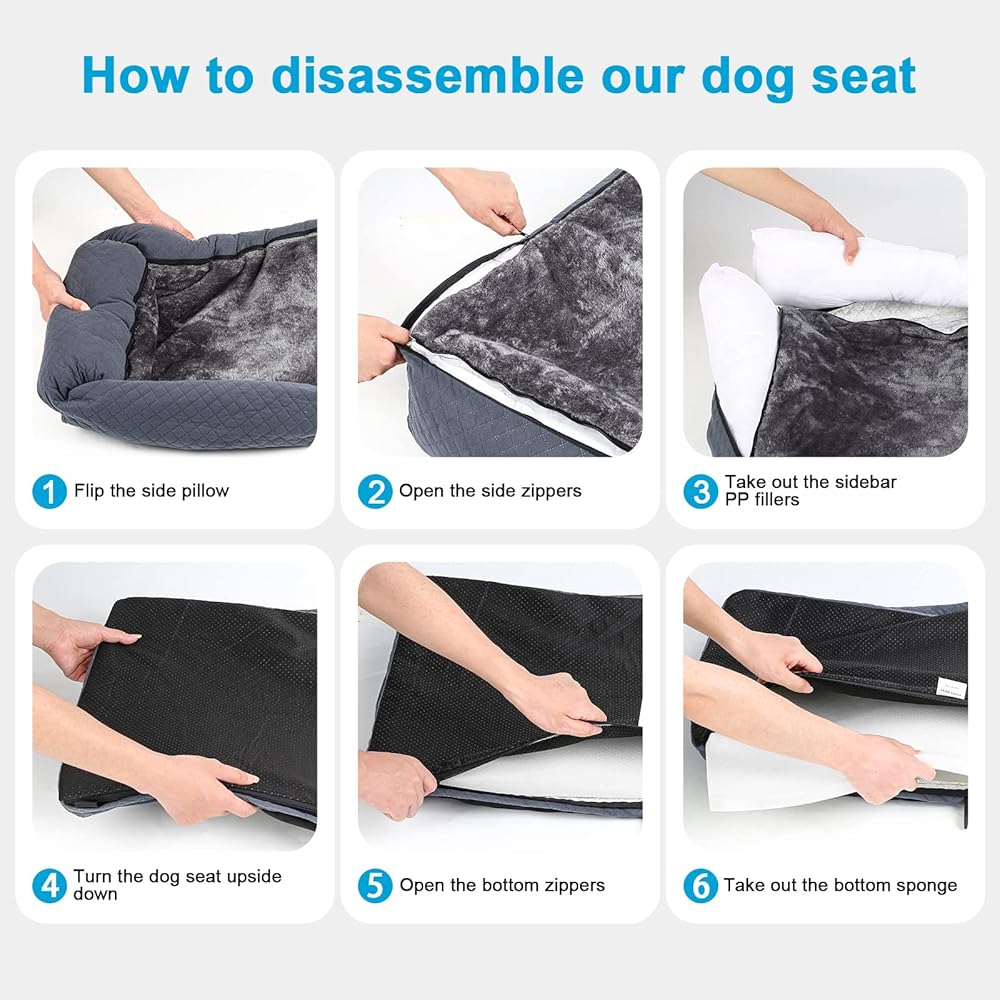 How to disassemble our dog seat

1 Flip the side pillow

2 Open the side zippers

3 Take out the sidebar PP fillers

4 Turn the dog seat upside down

5 Open the bottom zippers

6 Take out the bottom sponge