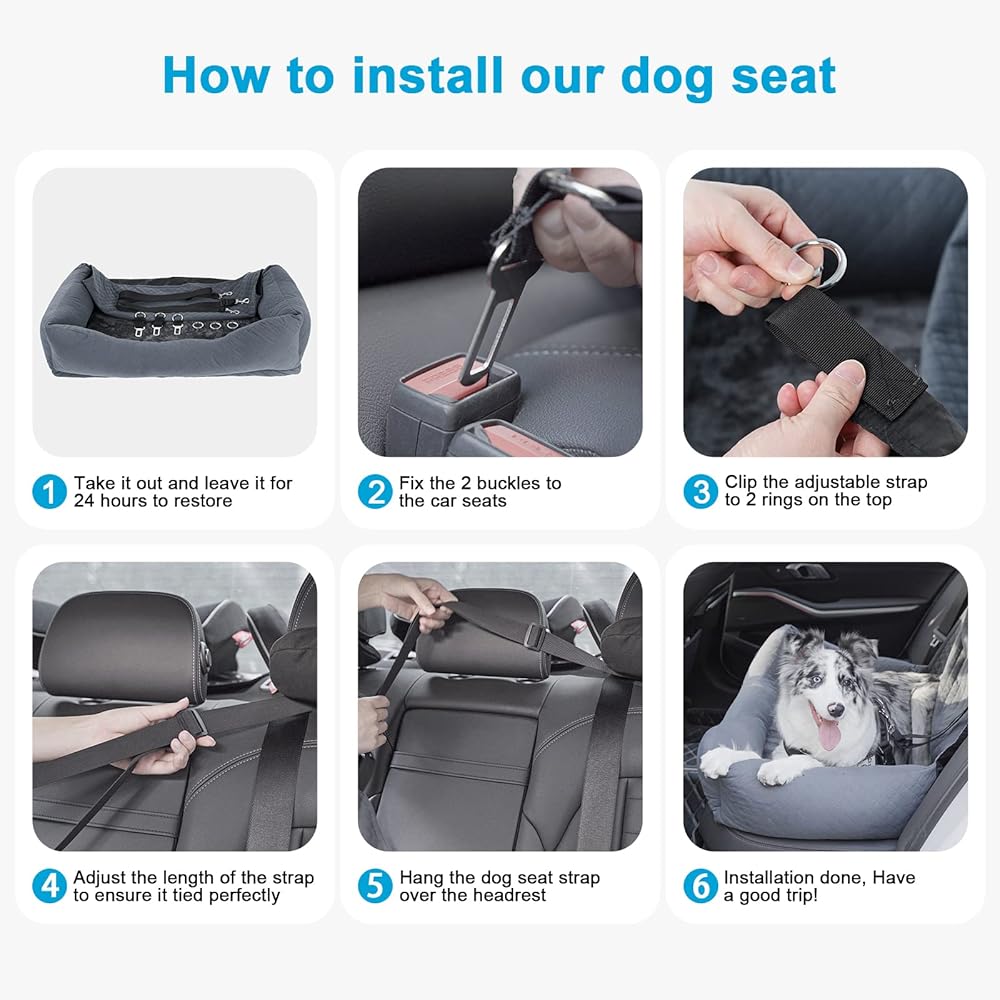 How to install our dog seat

1 Take it out and leave it for 24 hours to restore

2 Fix the 2 buckles to the car seats

3 Clip the adjustable strap to 2 rings on the top

4 Adjust the length of the strap to ensure it tied perfectly

5 Hang the dog seat strap over the headrest

6 Installation done, Have a good trip!