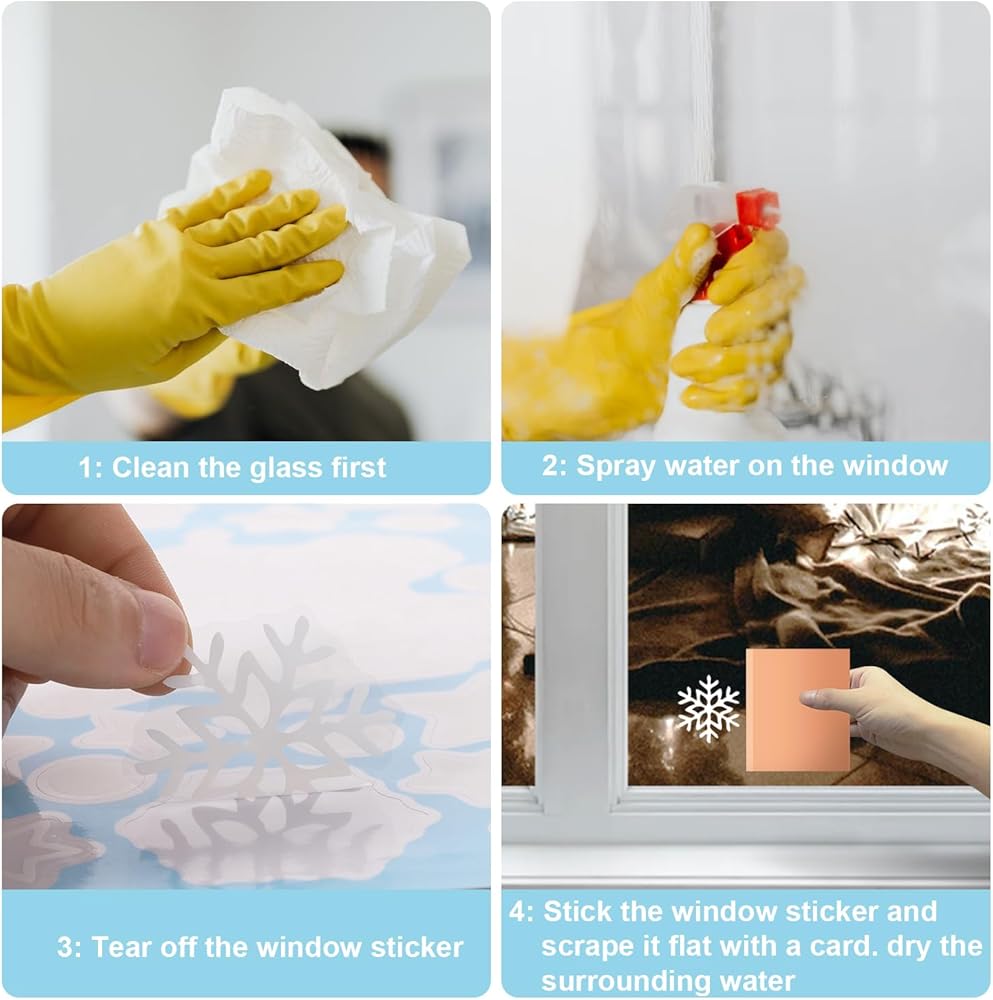 1: Clean the glass first

2: Spray water on the window

3: Tear off the window sticker

4: Stick the window sticker and scrape it flat with a card. dry the surrounding water