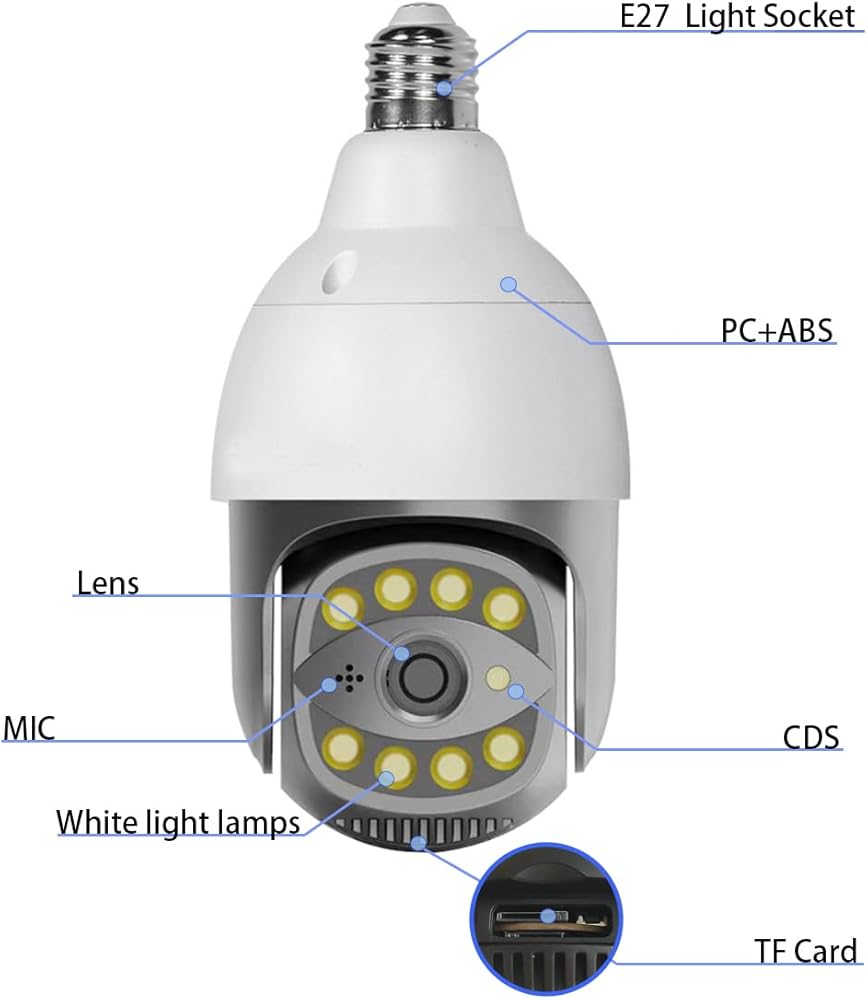 E27 Light Socket

PC+ABS

Lens

MIC

CDS

White light lamps

TF Card