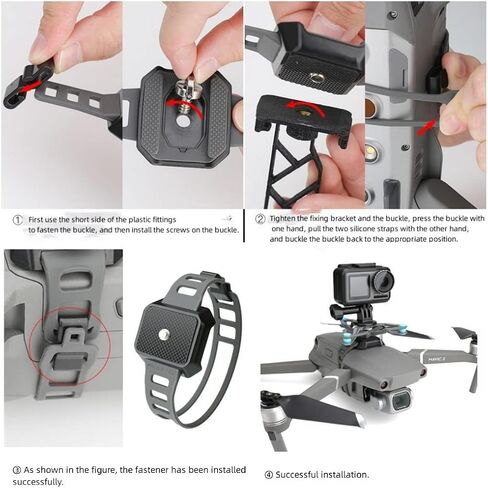 ① First use the short side of the plastic fittings to fasten the buckle, and then install the screws on the buckle.

② Tighten the fixing bracket and the buckle, press the buckle with one hand, pull the two silicone straps with the other hand, and buckle the buckle back to the appropriate position.

MAVIC 2

③ As shown in the figure, the fastener has been installed successfully.

④ Successful installation.