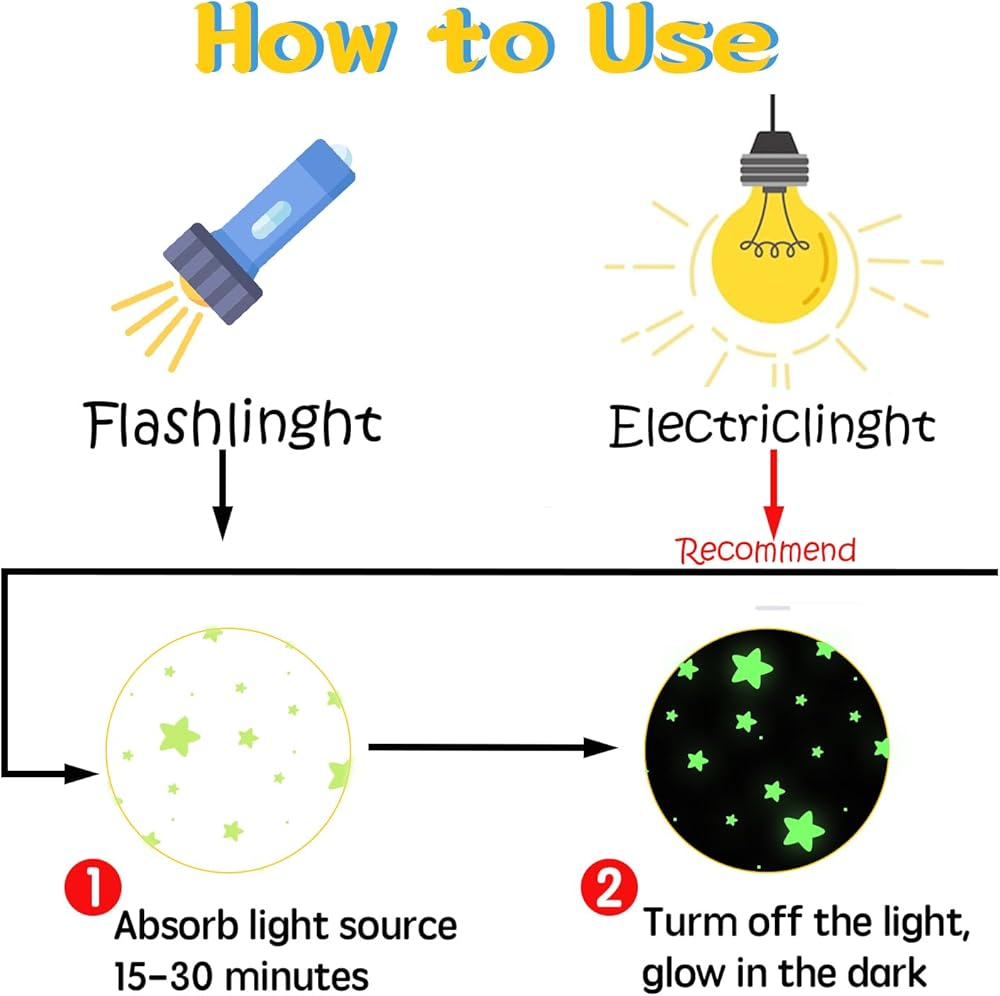 How to Use

Flashlinght

Electriclinght

Recommend

1
Absorb light source 15-30 minutes

2
Turm off the light, glow in the dark