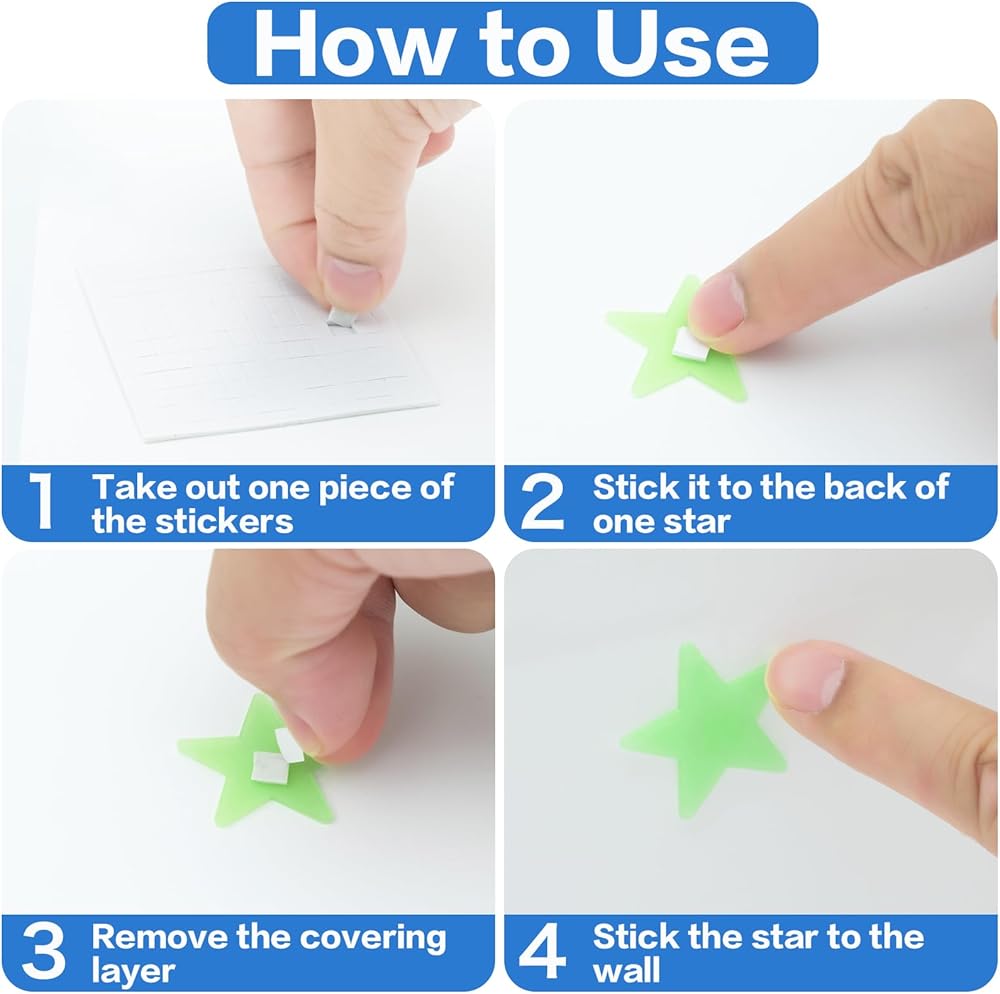 How to Use

1 Take out one piece of the stickers

2 Stick it to the back of one star

3 Remove the covering layer

4 Stick the star to the wall