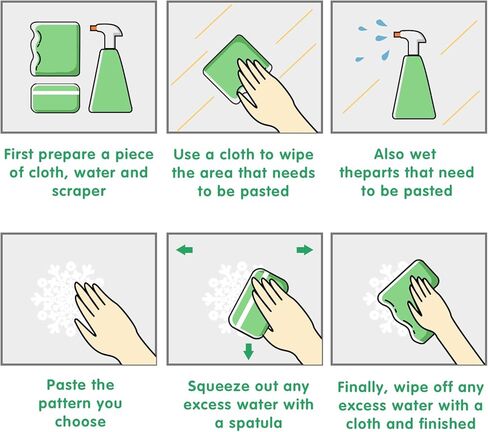 First prepare a piece of cloth, water and scraper

Use a cloth to wipe the area that needs to be pasted

Also wet theparts that need to be pasted

Paste the pattern you choose

Squeeze out any excess water with a spatula

Finally, wipe off any excess water with a cloth and finished