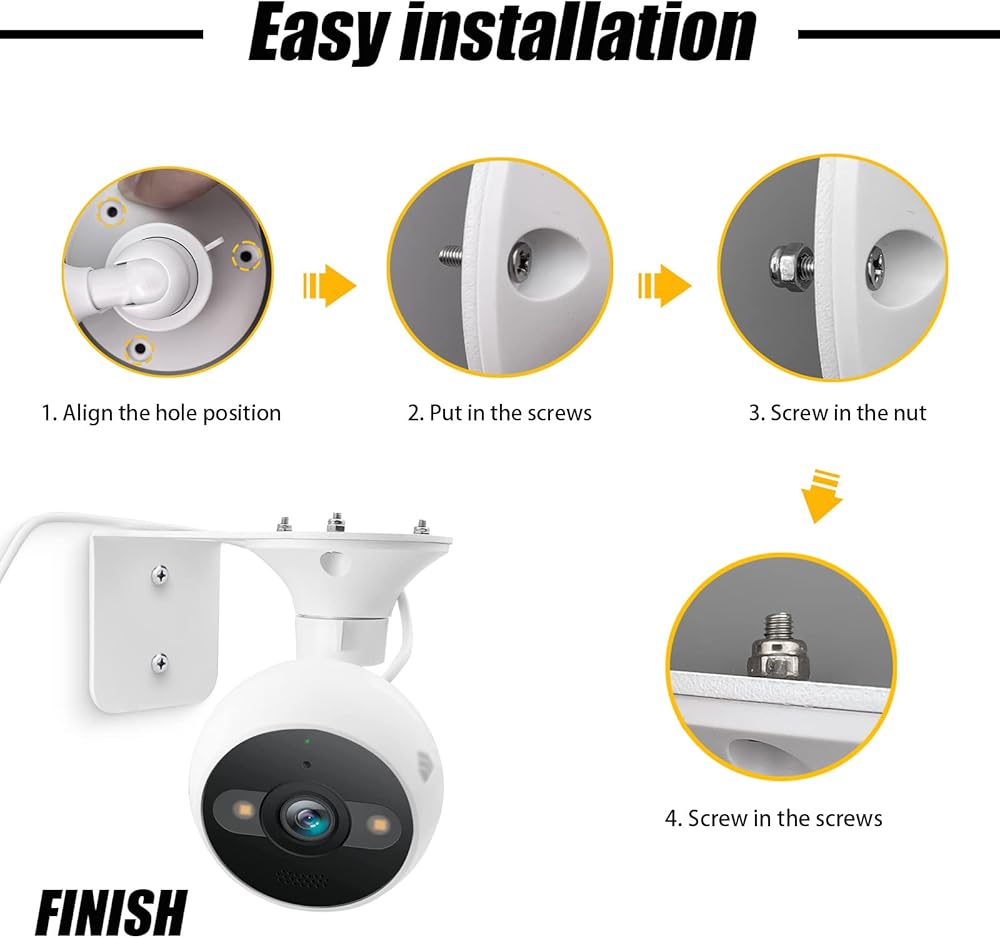 Easy installation

1. Align the hole position

2. Put in the screws

3. Screw in the nut

4. Screw in the screws

FINISH