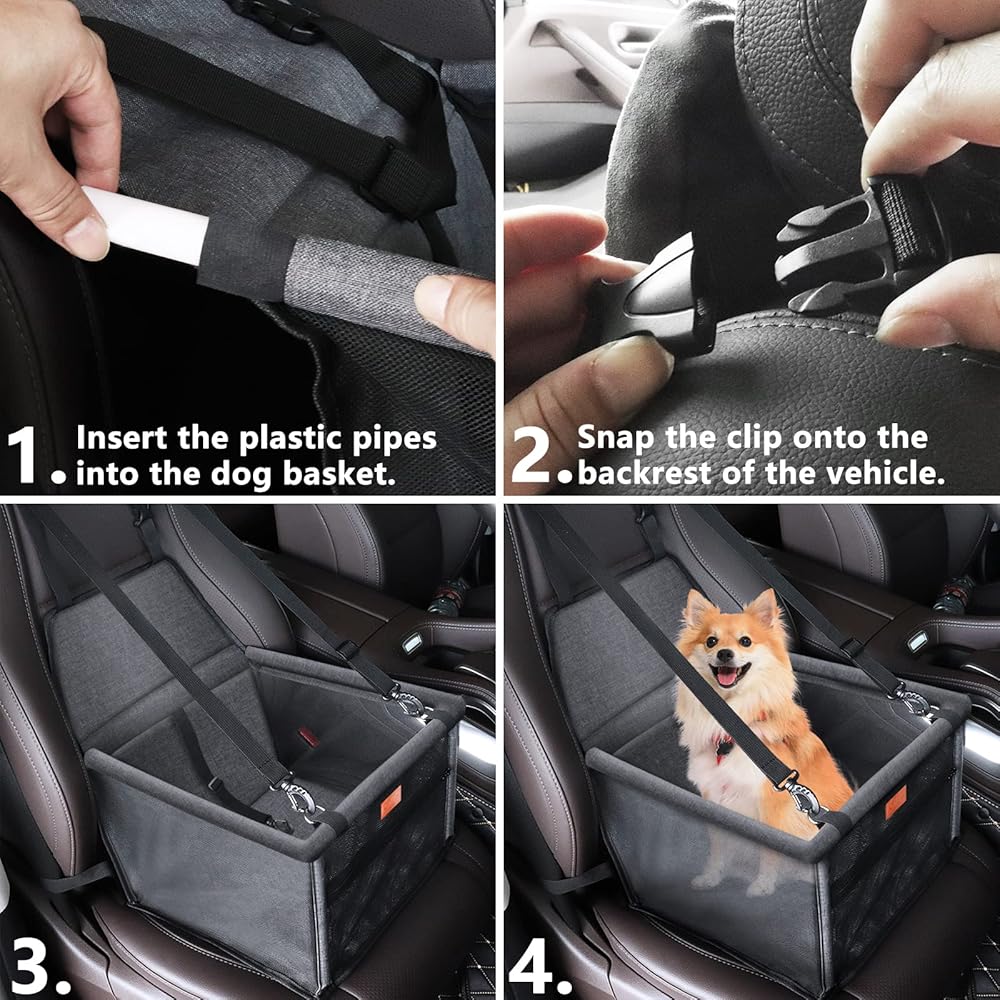 1. Insert the plastic pipes into the dog basket.

2. Snap the clip onto the backrest of the vehicle.

3.

4.