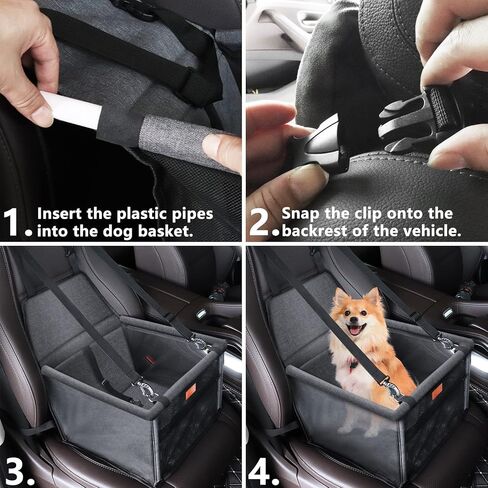 1. Insert the plastic pipes into the dog basket.

2. Snap the clip onto the backrest of the vehicle.

3.

4.