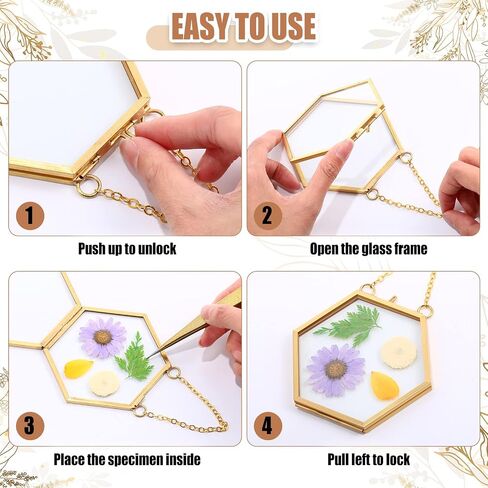 EASY TO USE

1

Push up to unlock

2

Open the glass frame

3

Place the specimen inside

4

Pull left to lock