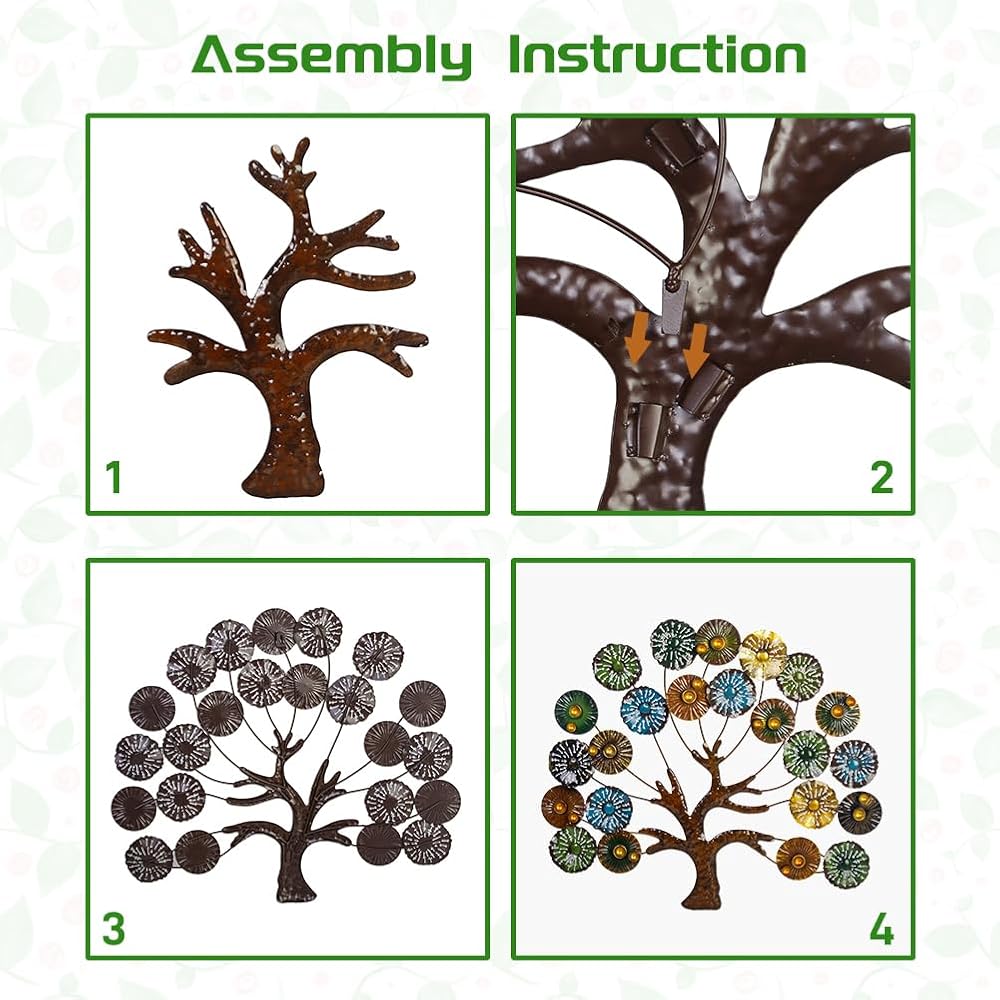 Assembly Instruction

1

2

3

4