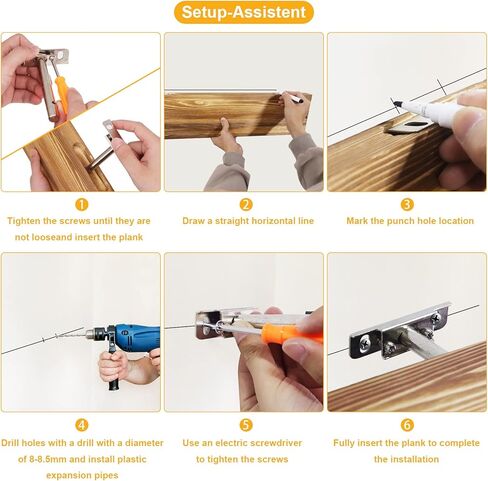 Setup-Assistent

1
Tighten the screws until they are not looseand insert the plank

2
Draw a straight horizontal line

3
Mark the punch hole location

4
Drill holes with a drill with a diameter of 8-8.5mm and install plastic expansion pipes

5
Use an electric screwdriver to tighten the screws

6
Fully insert the plank to complete the installation