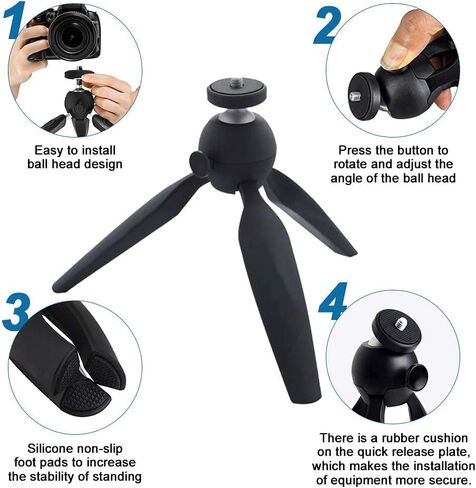 1

Easy to install ball head design

2

Press the button to rotate and adjust the angle of the ball head

3

Silicone non-slip foot pads to increase the stability of standing

4

There is a rubber cushion on the quick release plate, which makes the installation of equipment more secure.