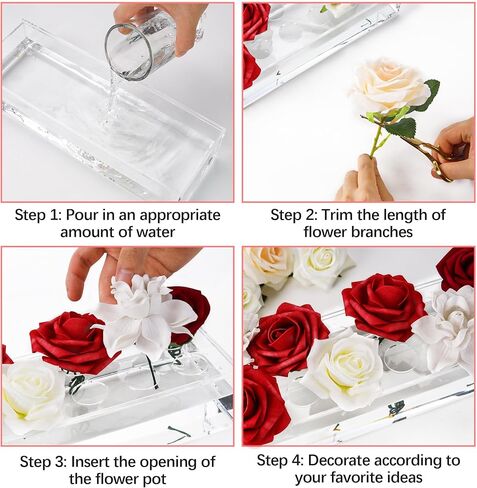 Step 1: Pour in an appropriate amount of water

Step 2: Trim the length of flower branches

Step 3: Insert the opening of the flower pot

Step 4: Decorate according to your favorite ideas