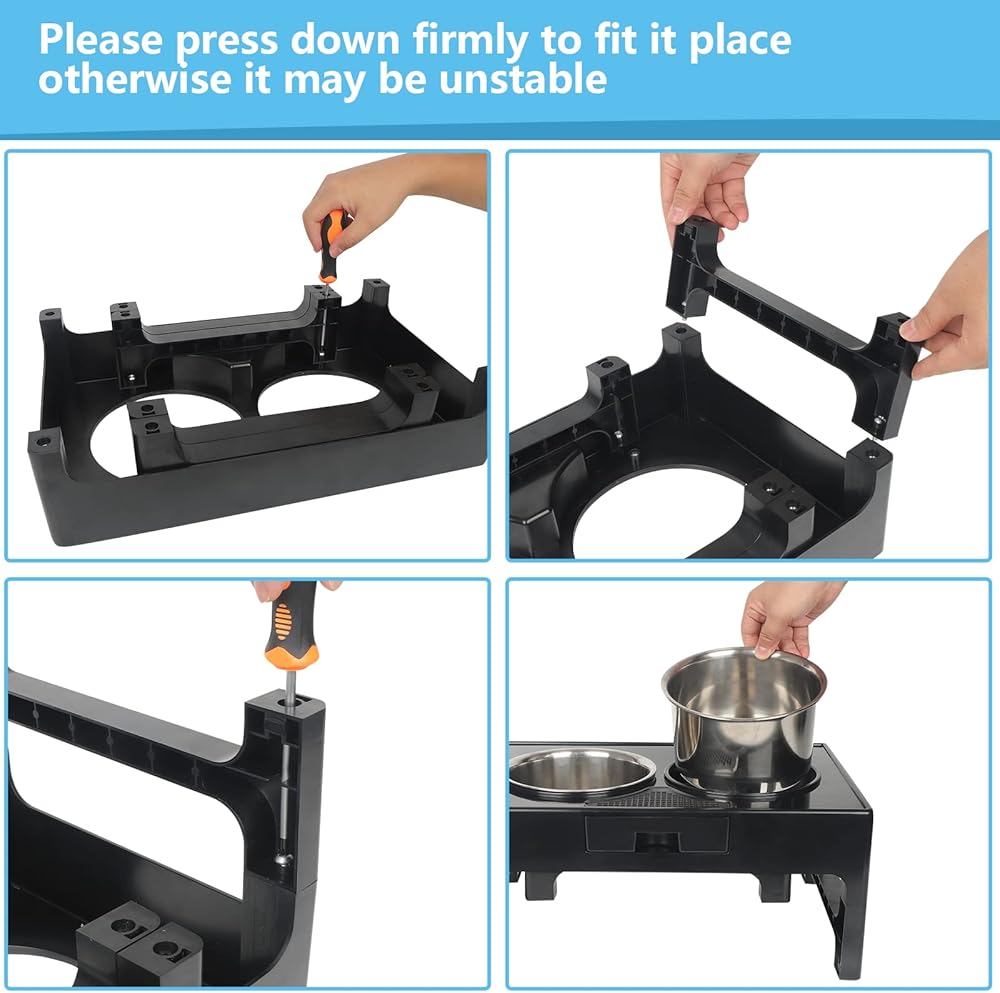 Please press down firmly to fit it place otherwise it may be unstable