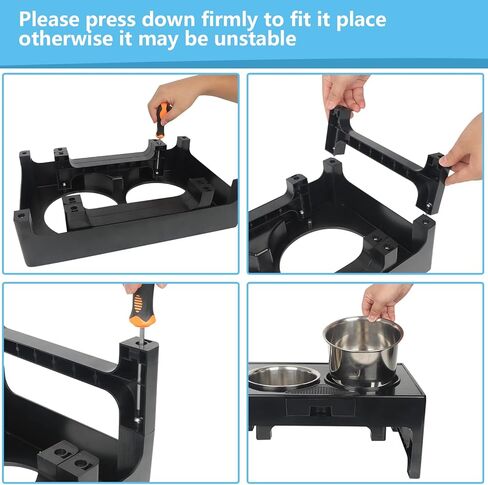 Please press down firmly to fit it place otherwise it may be unstable