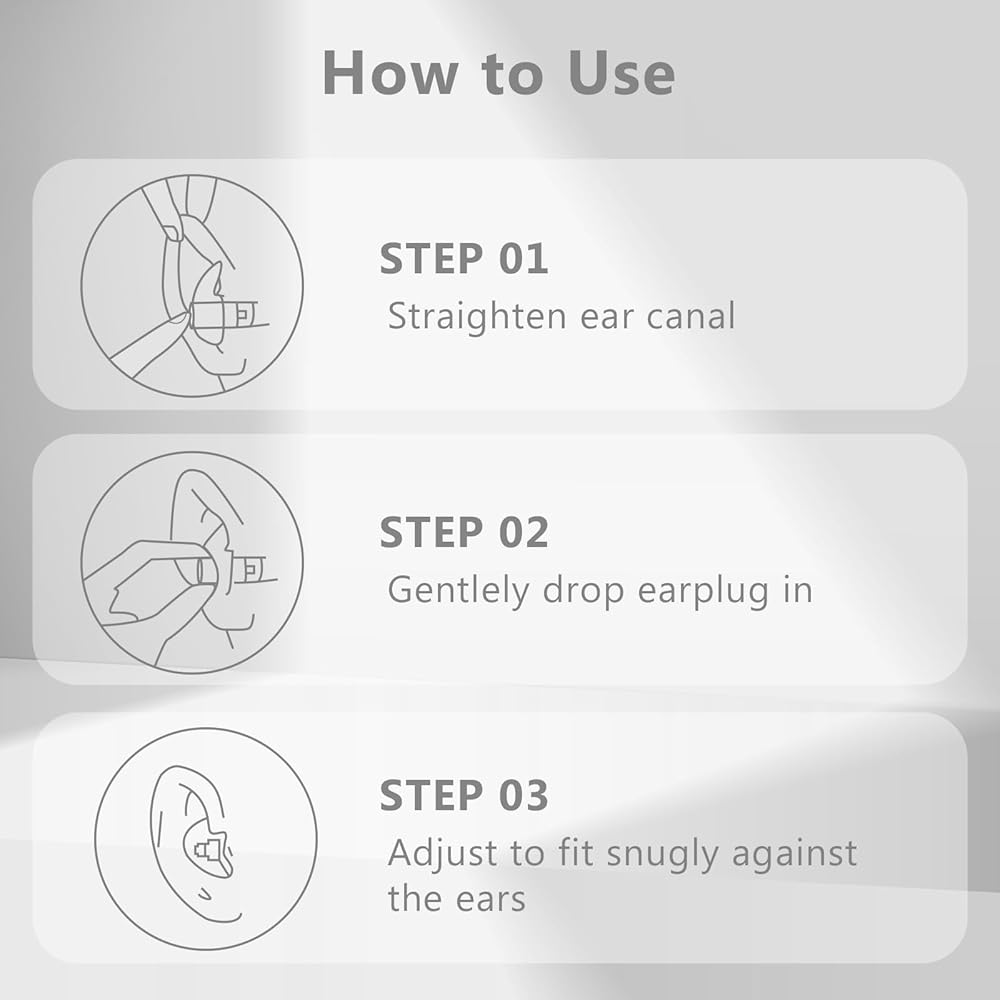 How to Use

STEP 01
Straighten ear canal

STEP 02
Gentlely drop earplug in

STEP 03
Adjust to fit snugly against the ears