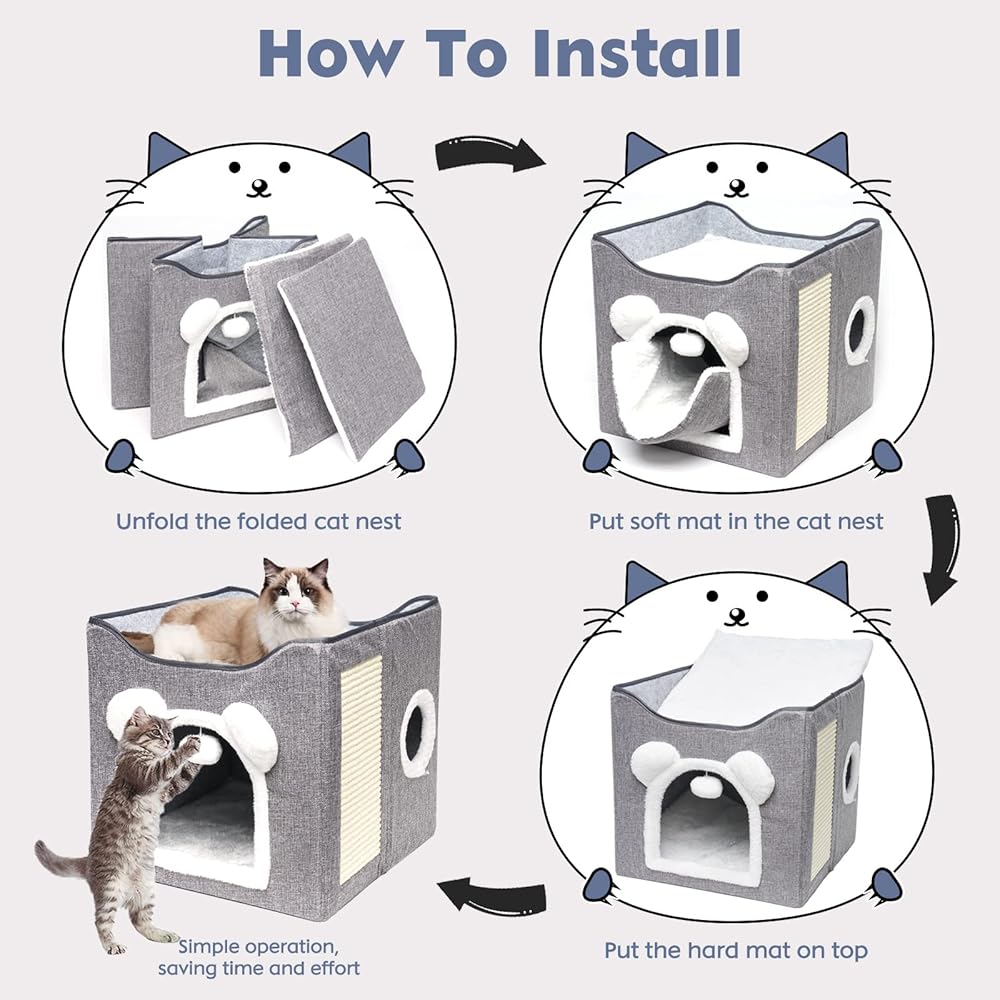 How To Install

Unfold the folded cat nest

Put soft mat in the cat nest

Put the hard mat on top

Simple operation, saving time and effort