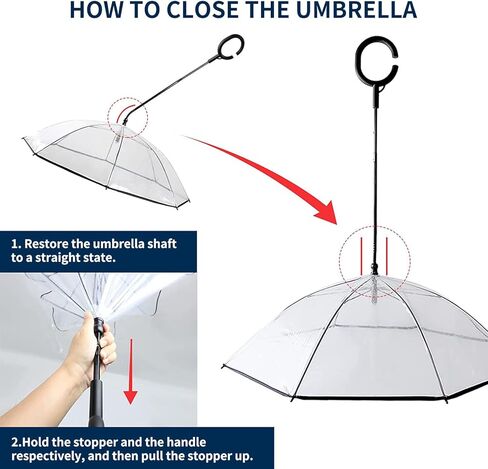 HOW TO CLOSE THE UMBRELLA

1. Restore the umbrella shaft to a straight state.

2.Hold the stopper and the handle respectively, and then pull the stopper up.