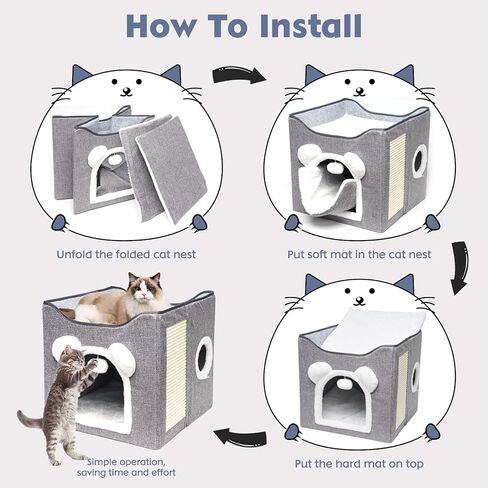 How To Install

Unfold the folded cat nest

Put soft mat in the cat nest

Put the hard mat on top

Simple operation, saving time and effort