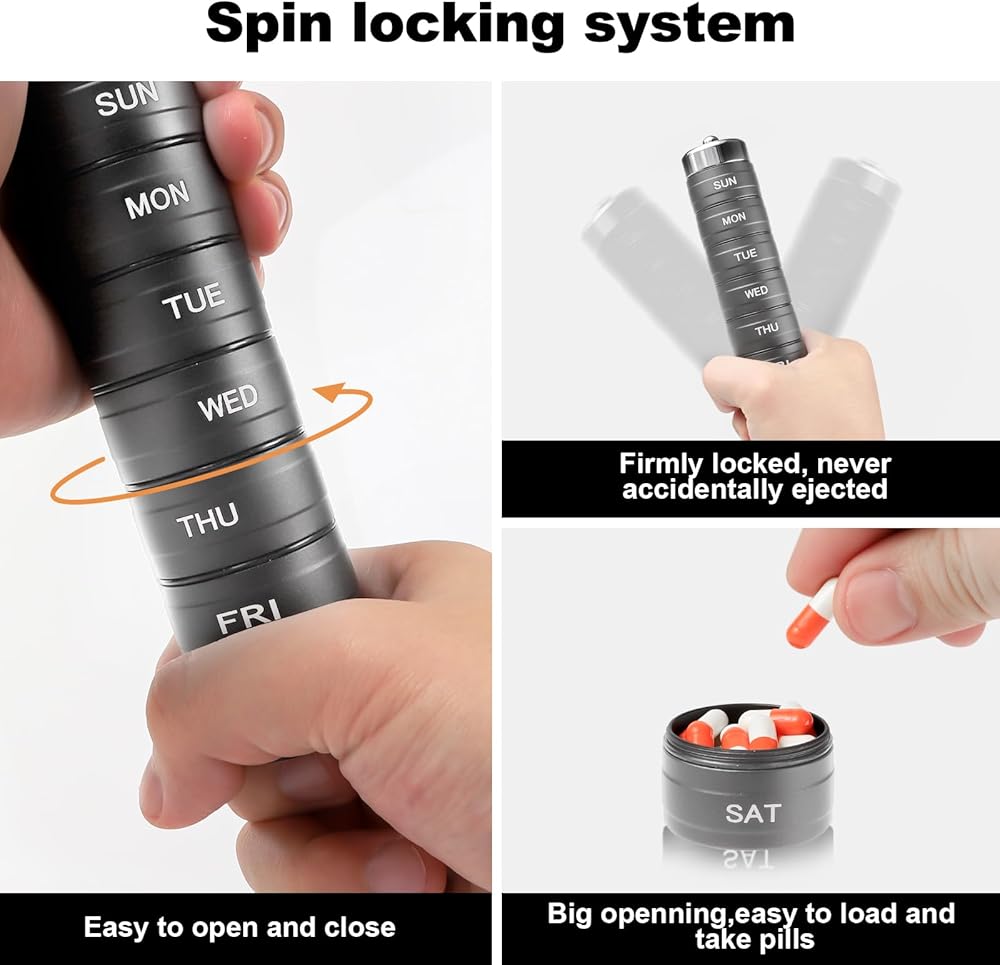 Spin locking system

SUN
MON
TUE
WED
THU
FRI

Easy to open and close

SUN
MON
TUE
WED
THU

Firmly locked, never accidentally ejected

SAT

Big openning,easy to load and take pills