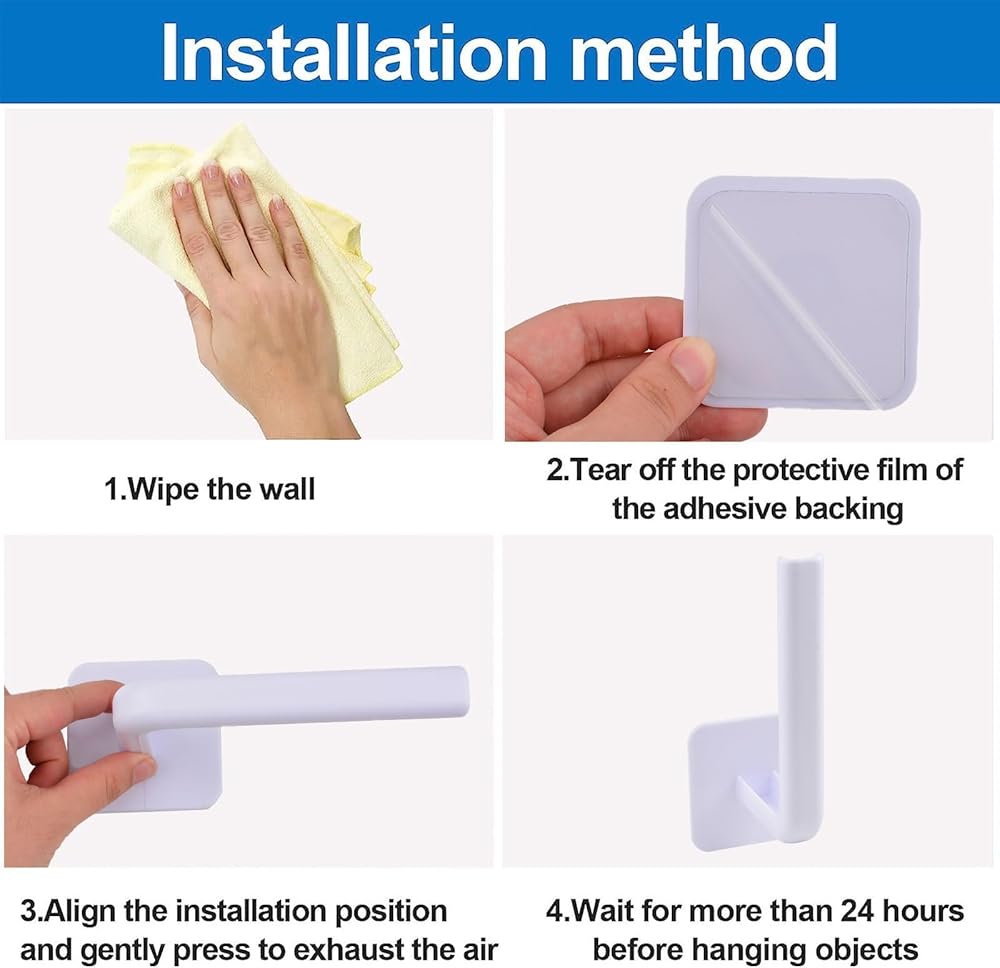 Installation method

1.Wipe the wall

2.Tear off the protective film of the adhesive backing

3.Align the installation position and gently press to exhaust the air

4.Wait for more than 24 hours before hanging objects