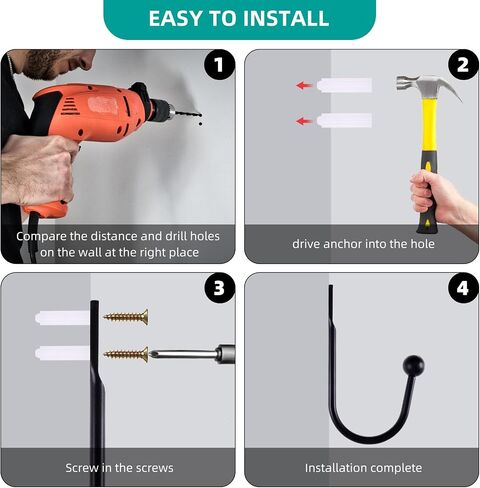 EASY TO INSTALL

1

Compare the distance and drill holes on the wall at the right place

2

drive anchor into the hole

3

Screw in the screws

4

Installation complete