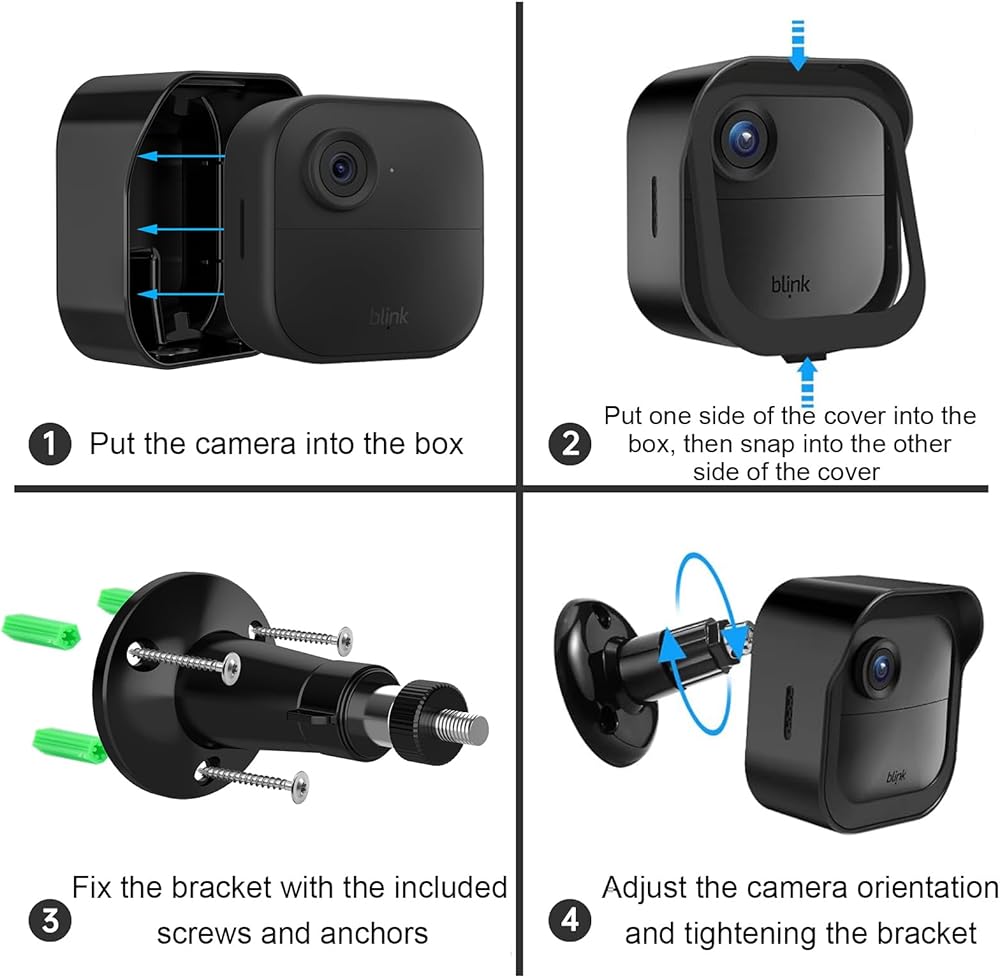 blink

1 Put the camera into the box

blink

2 Put one side of the cover into the box, then snap into the other side of the cover

3 Fix the bracket with the included screws and anchors

blink

4 Adjust the camera orientation and tightening the bracket