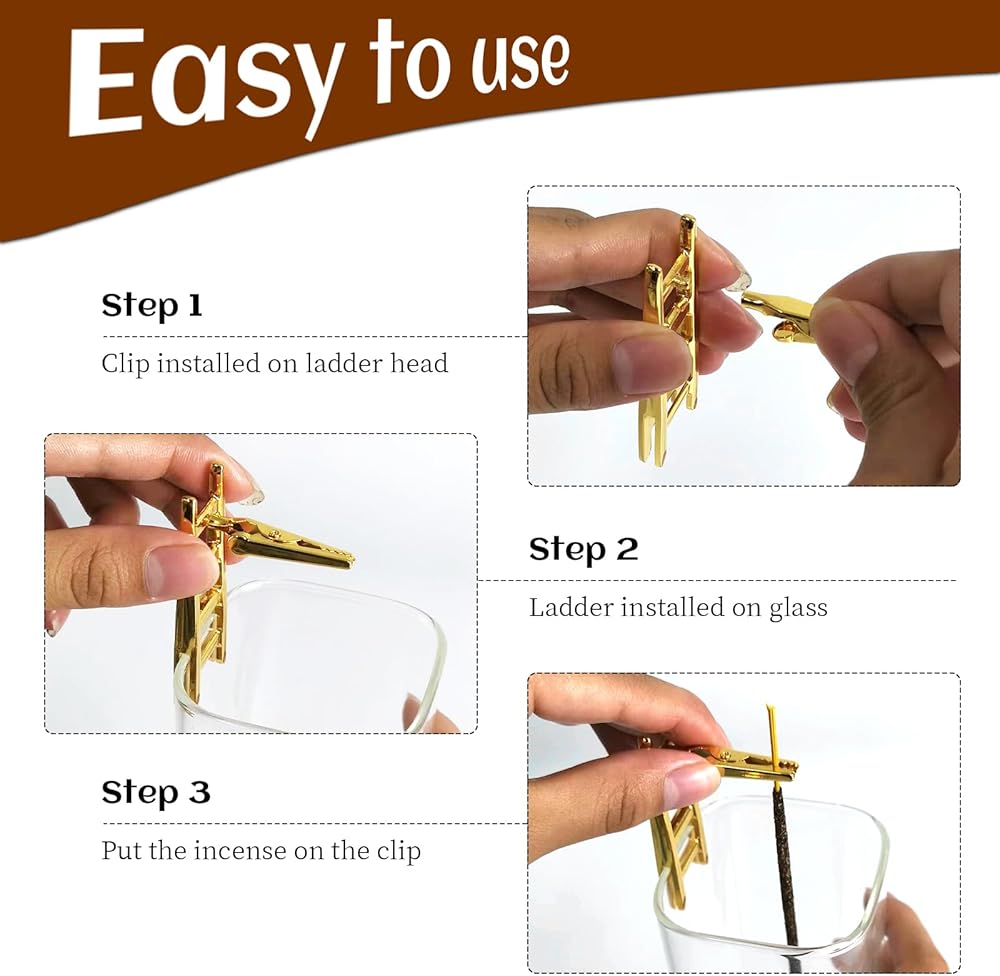 Easy to use

Step 1

Clip installed on ladder head

Step 2

Ladder installed on glass

Step 3

Put the incense on the clip