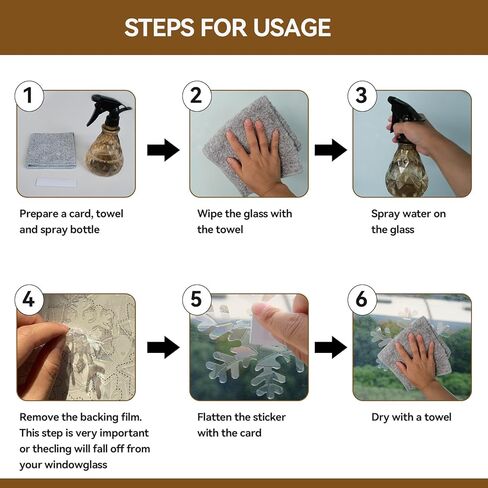 STEPS FOR USAGE

1

Prepare a card, towel and spray bottle

2

Wipe the glass with the towel

3

Spray water on the glass

4

Remove the backing film. This step is very important or thecling will fall off from your windowglass

5

Flatten the sticker with the card

6

Dry with a towel