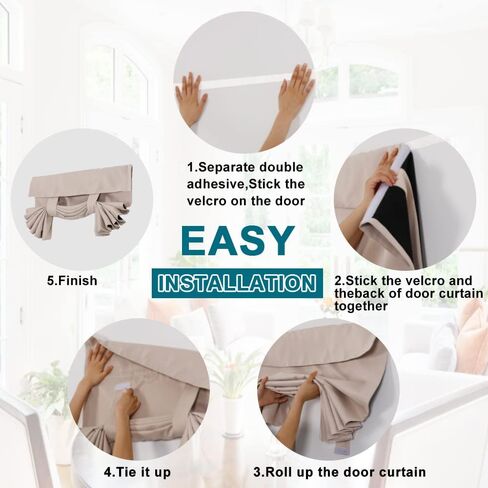 1.Separate double adhesive,Stick the velcro on the door

EASY

INSTALLATION

5.Finish

2.Stick the velcro and theback of door curtain together

4.Tie it up

3.Roll up the door curtain