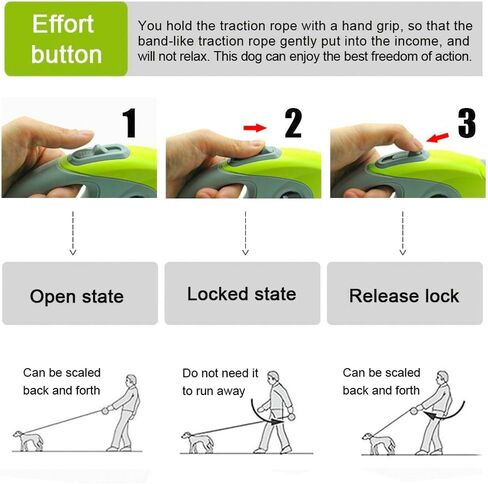 Effort button

You hold the traction rope with a hand grip, so that the band-like traction rope gently put into the income, and will not relax. This dog can enjoy the best freedom of action.

1

2

3

Open state

Locked state

Release lock

Can be scaled back and forth

Do not need it to run away

Can be scaled back and forth