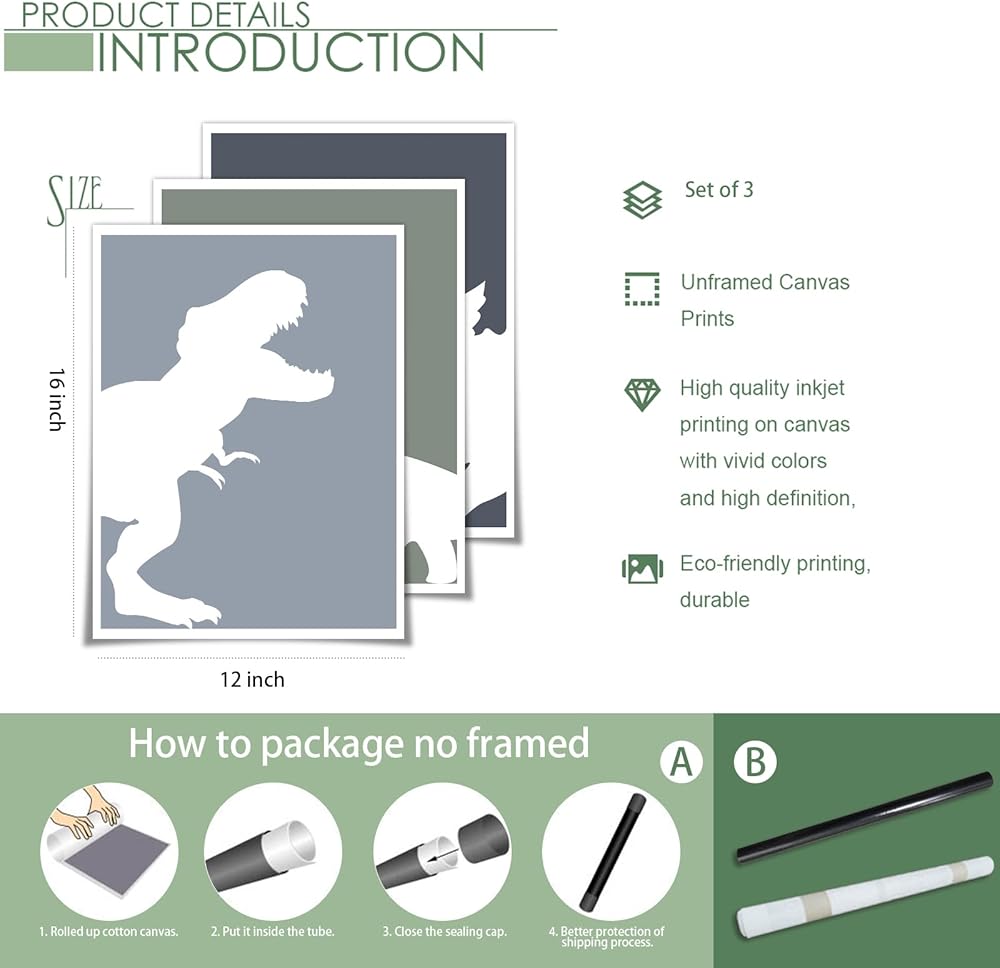 PRODUCT DETAILS
INTRODUCTION

SIZE

16 inch

12 inch

Set of 3

Unframed Canvas Prints

High quality inkjet printing on canvas with vivid colors and high definition,

Eco-friendly printing, durable

How to package no framed

A

B

1. Rolled up cotton canvas.

2. Put it inside the tube.

3. Close the sealing cap.

4. Better protection of shipping process.