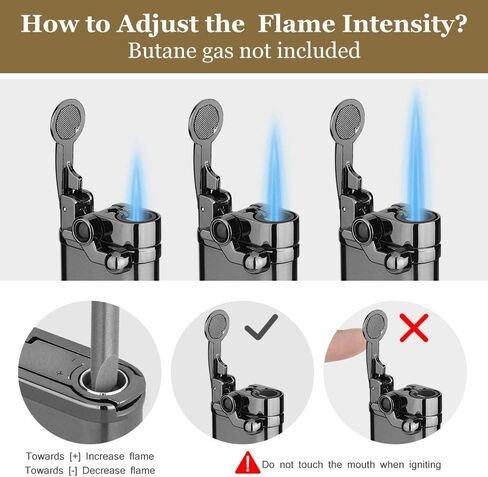 How to Adjust the Flame Intensity?
Butane gas not included

Towards [+] Increase flame
Towards [-] Decrease flame

Do not touch the mouth when igniting