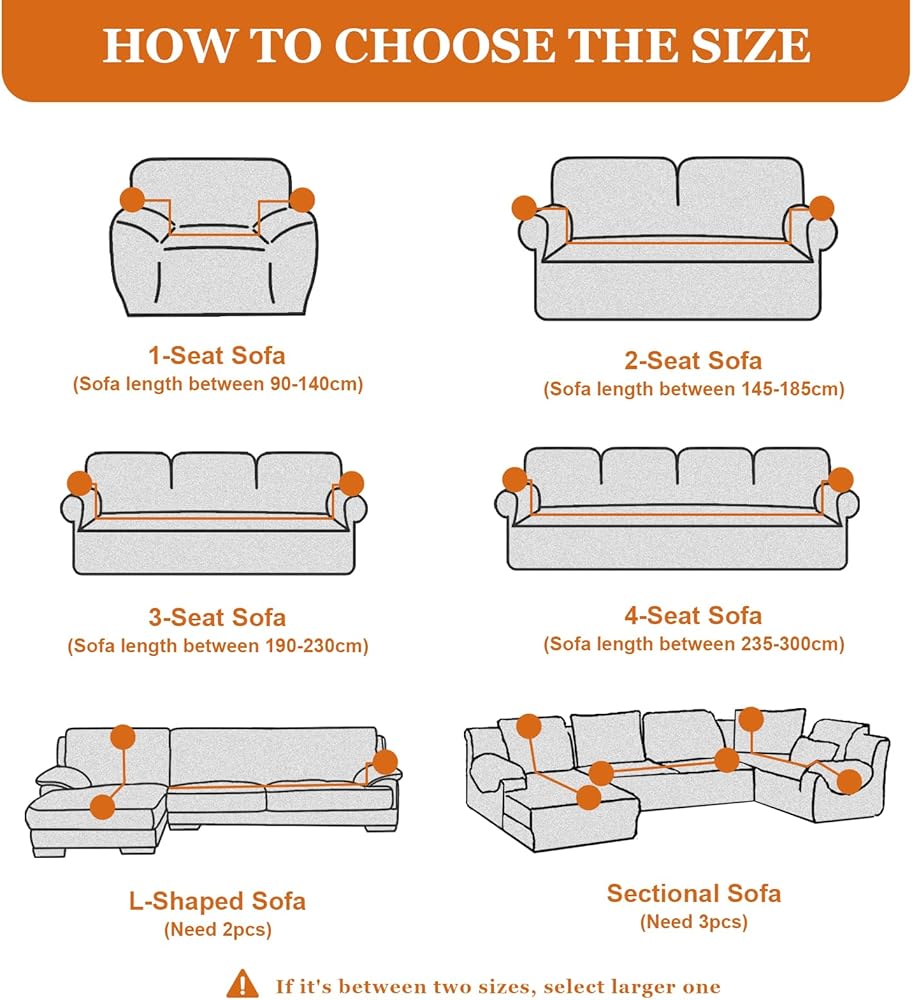 HOW TO CHOOSE THE SIZE

1-Seat Sofa
(Sofa length between 90-140cm)

2-Seat Sofa
(Sofa length between 145-185cm)

3-Seat Sofa
(Sofa length between 190-230cm)

4-Seat Sofa
(Sofa length between 235-300cm)

L-Shaped Sofa
(Need 2pcs)

Sectional Sofa
(Need 3pcs)

If it's between two sizes, select larger one