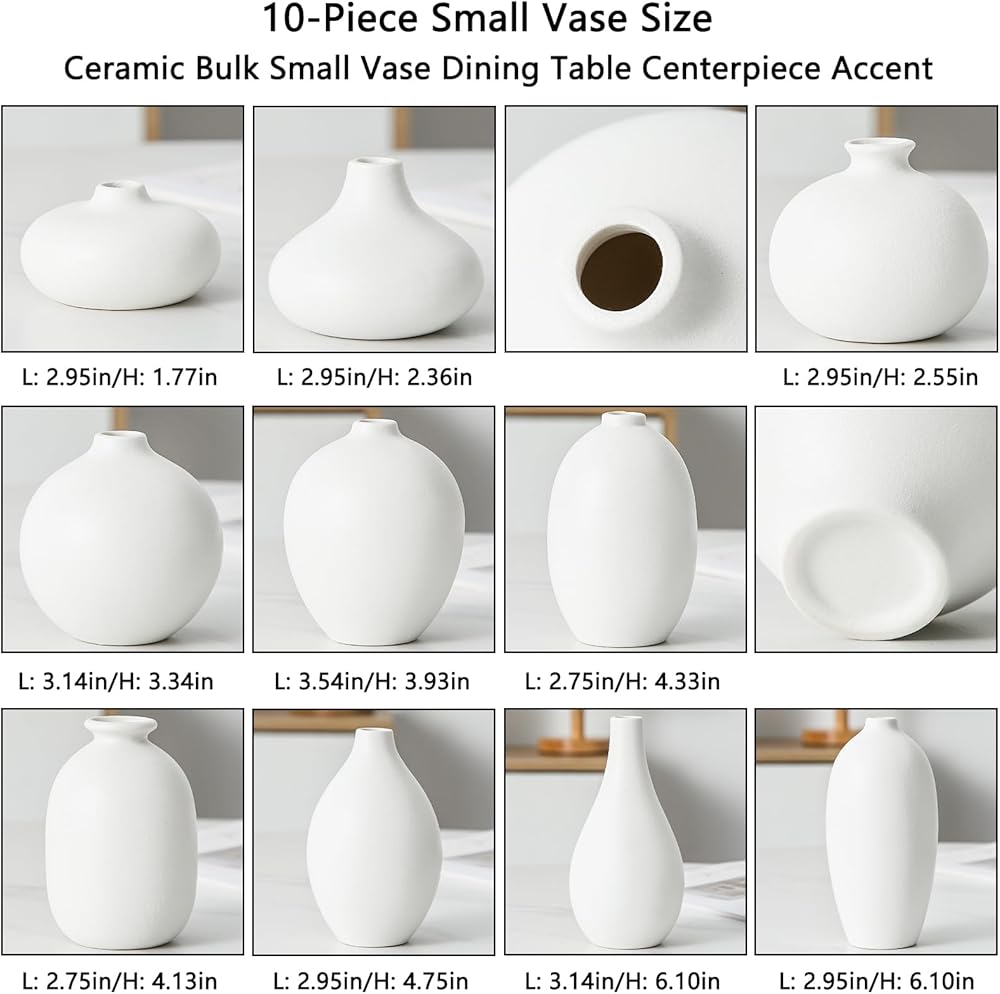 10-Piece Small Vase Size

Ceramic Bulk Small Vase Dining Table Centerpiece Accent

L: 2.95in/H: 1.77in

L: 2.95in/H: 2.36in

L: 2.95in/H: 2.55in

L: 3.14in/H: 3.34in

L: 3.54in/H: 3.93in

L: 2.75in/H: 4.33in

L: 2.75in/H: 4.13in

L: 2.95in/H: 4.75in

L: 3.14in/H: 6.10in

L: 2.95in/H: 6.10in