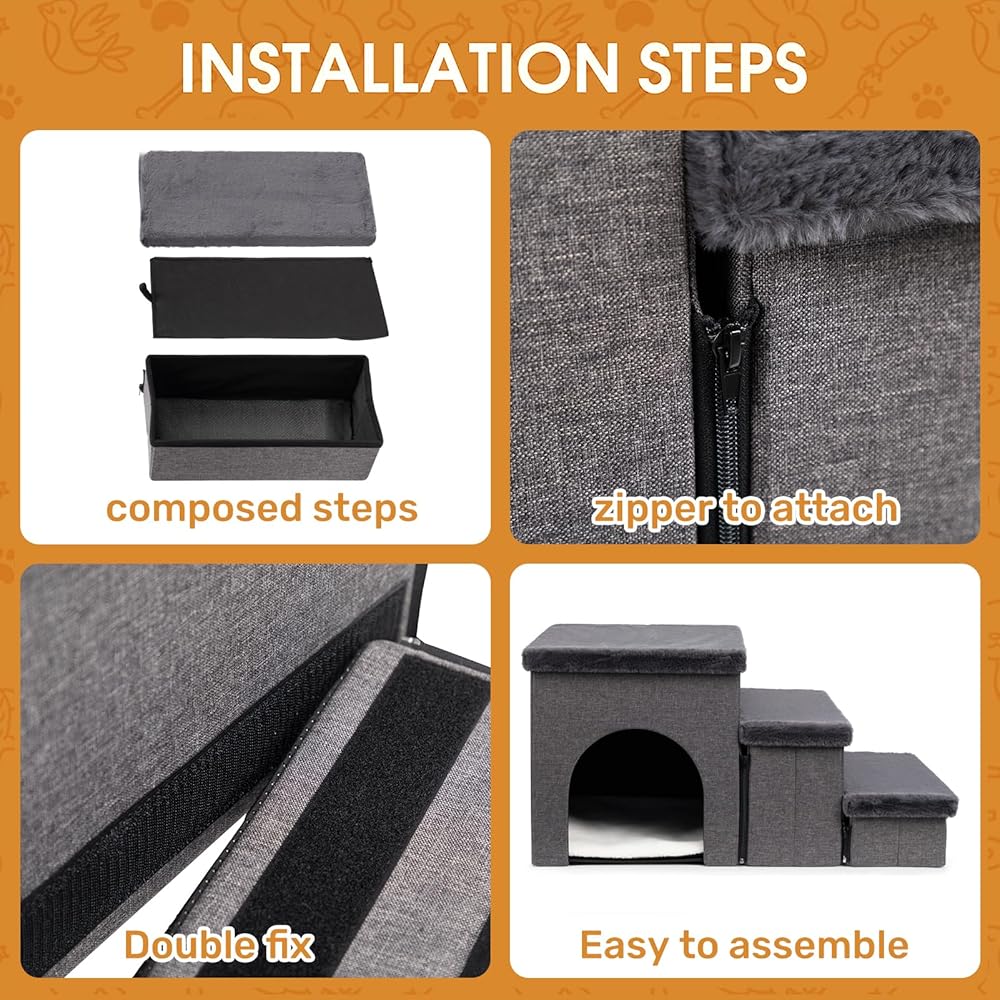 INSTALLATION STEPS

composed steps

zipper to attach

Double fix

Easy to assemble