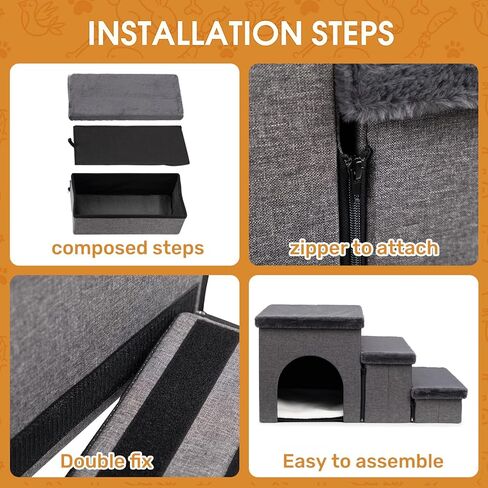 INSTALLATION STEPS

composed steps

zipper to attach

Double fix

Easy to assemble