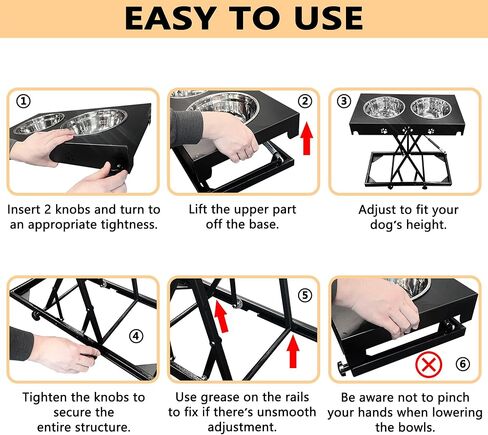 EASY TO USE

①

Insert 2 knobs and turn to an appropriate tightness.

②

Lift the upper part off the base.

③

Adjust to fit your dog's height.

④

Tighten the knobs to secure the entire structure.

⑤

Use grease on the rails to fix if there's unsmooth adjustment.

⑥

Be aware not to pinch your hands when lowering the bowls.