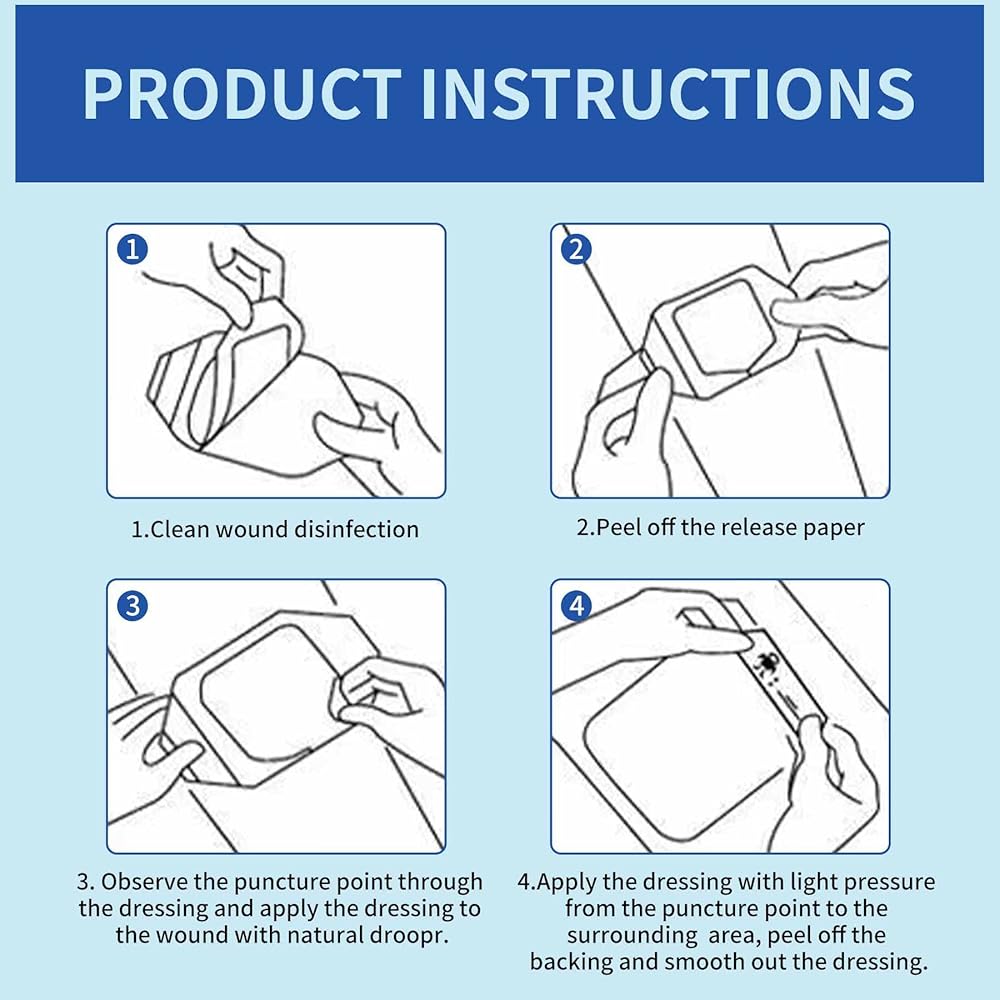 PRODUCT INSTRUCTIONS

1

1.Clean wound disinfection

2

2.Peel off the release paper

3

3. Observe the puncture point through the dressing and apply the dressing to the wound with natural droopr.

4

4.Apply the dressing with light pressure from the puncture point to the surrounding  area, peel off the backing and smooth out the dressing.