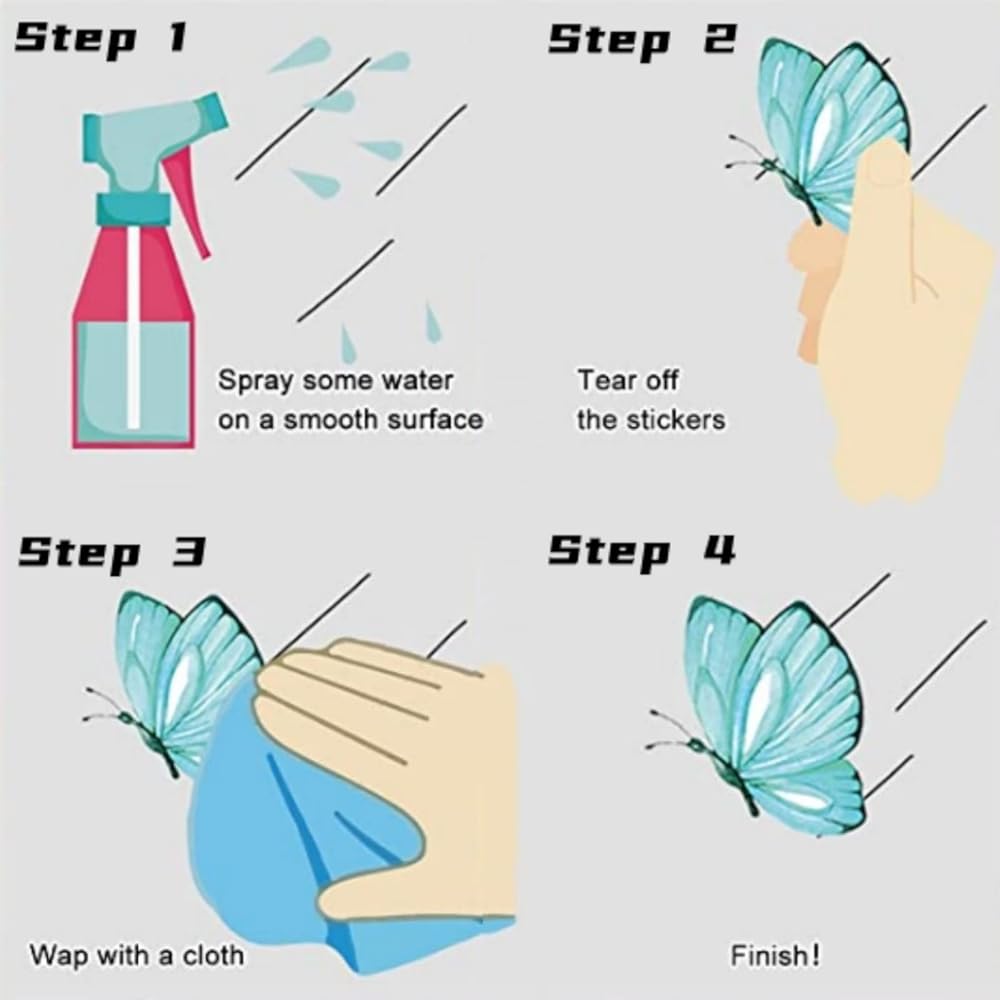 Step 1

Spray some water on a smooth surface

Step 2

Tear off the stickers

Step 3

Wap with a cloth

Step 4

Finish!