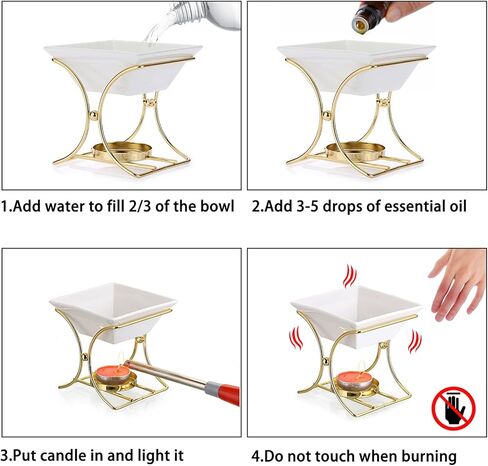 1.Add water to fill 2/3 of the bowl

2.Add 3-5 drops of essential oil

3.Put candle in and light it

4.Do not touch when burning