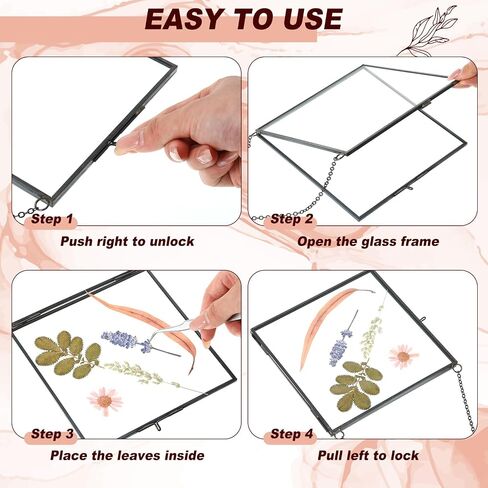 EASY TO USE

Step 1
Push right to unlock

Step 2
Open the glass frame

Step 3
Place the leaves inside

Step 4
Pull left to lock