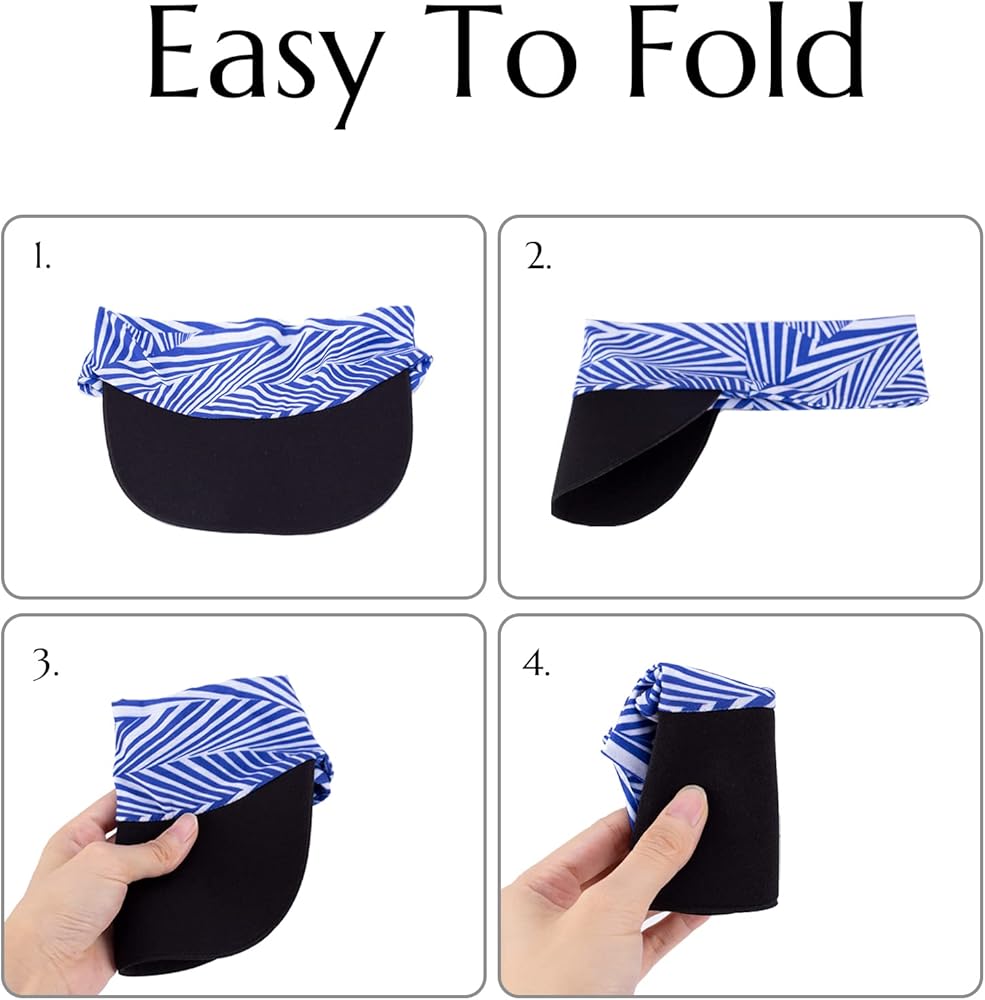 Easy To Fold

1.

2.

3.

4.