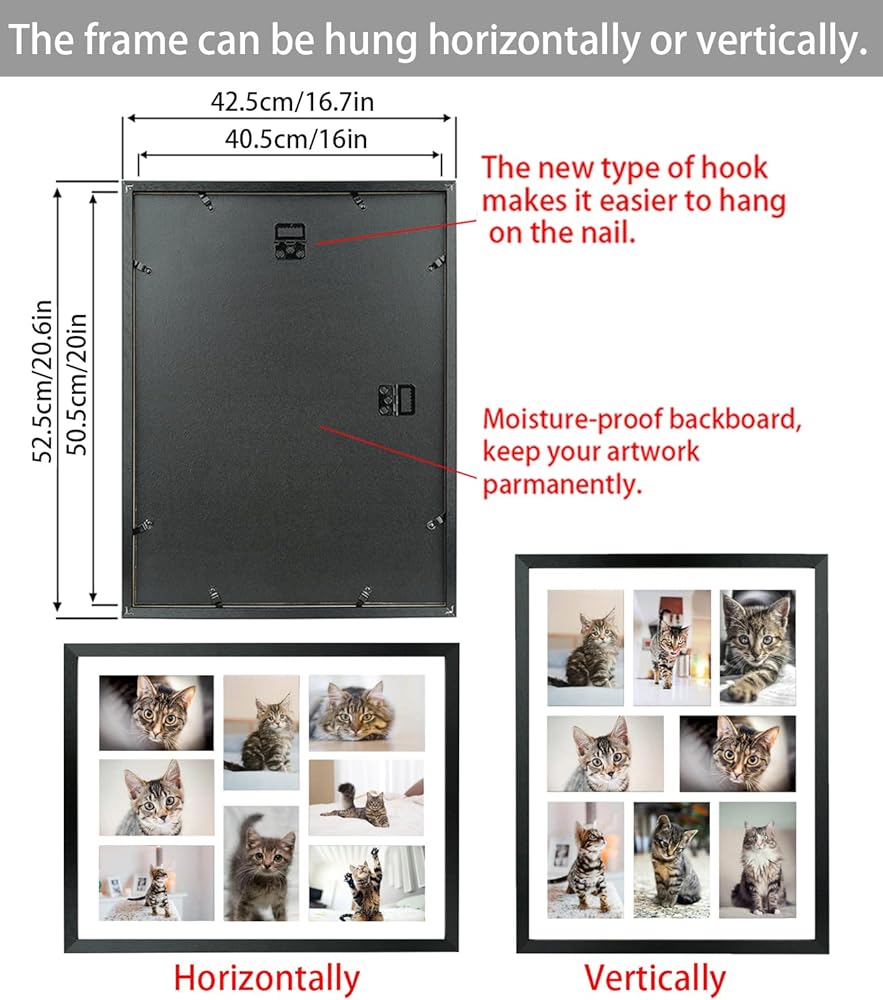 The frame can be hung horizontally or vertically.

42.5cm/16.7in

40.5cm/16in

52.5cm/20.6in

50.5cm/20in

The new type of hook makes it easier to hang on the nail.

Moisture-proof backboard, keep your artwork parmanently.

Horizontally

Vertically