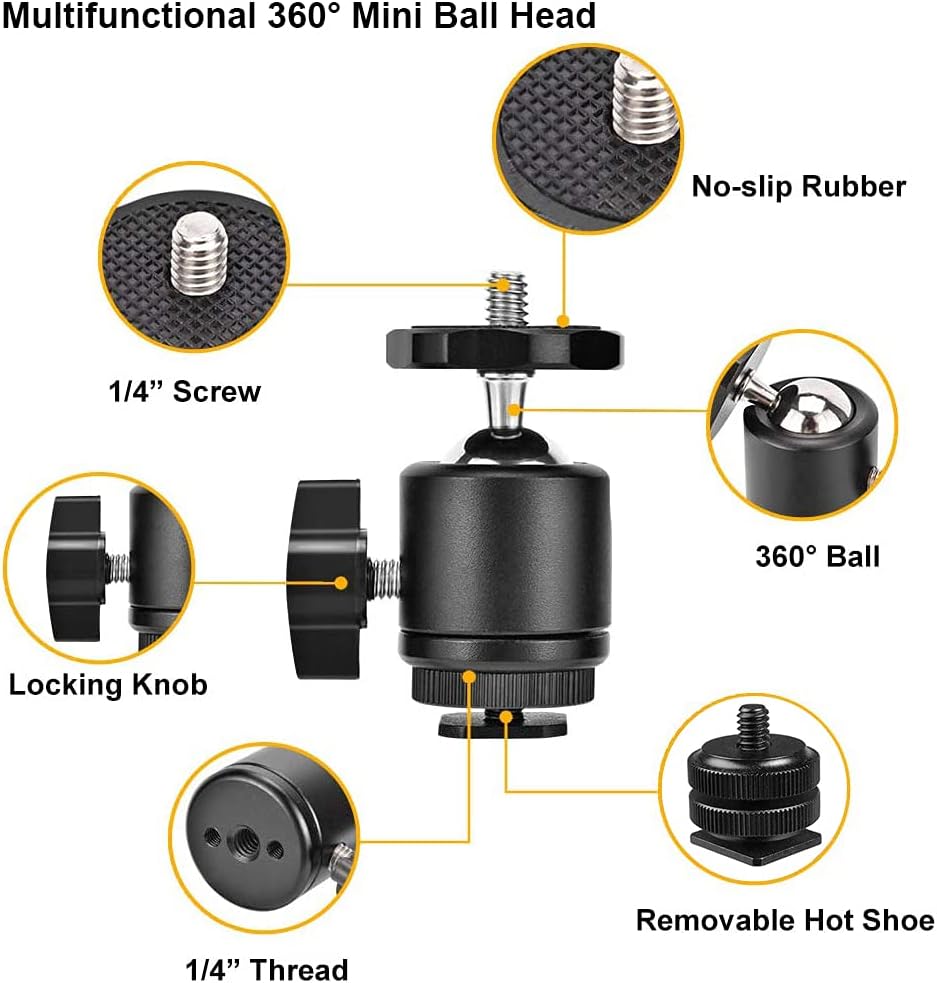 Multifunctional 360° Mini Ball Head

No-slip Rubber

1/4” Screw

360° Ball

Locking Knob

Removable Hot Shoe

1/4” Thread