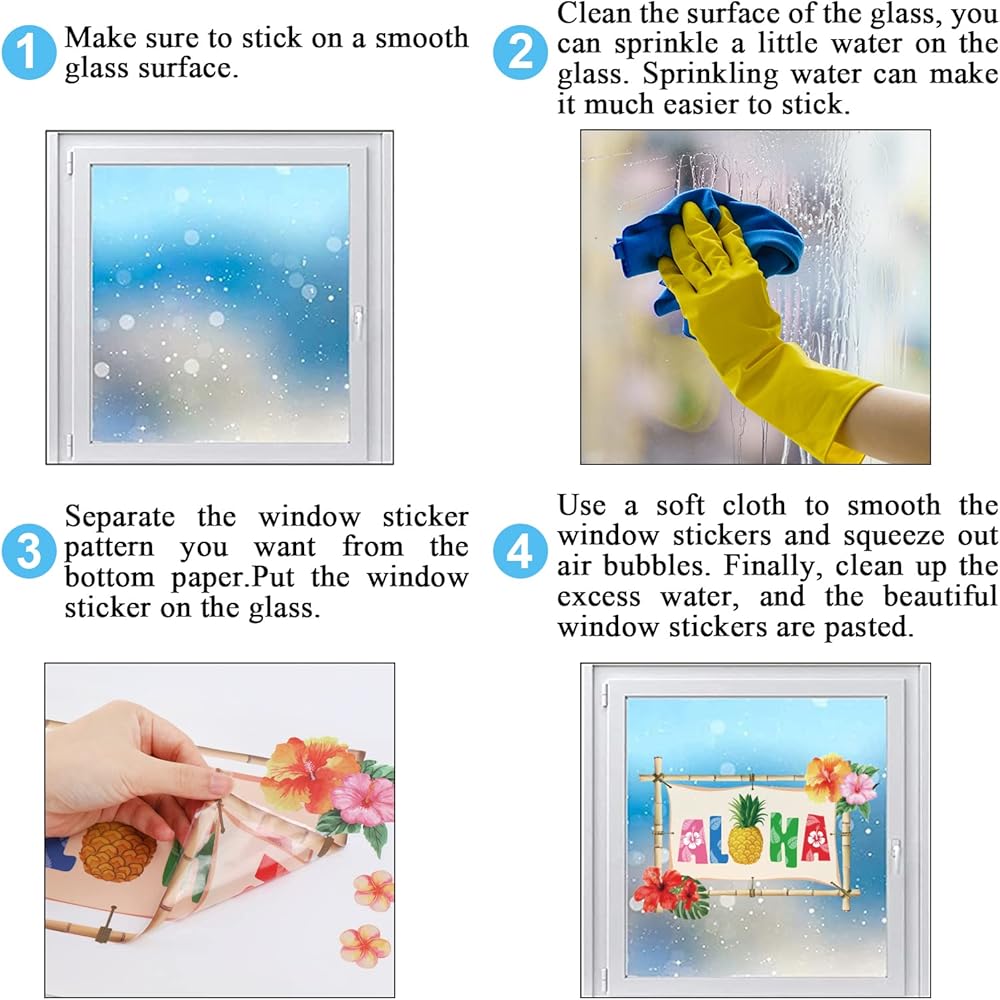 1 Make sure to stick on a smooth glass surface.

2 Clean the surface of the glass, you can sprinkle a little water on the glass. Sprinkling water can make it much easier to stick.

3 Separate the window sticker pattern you want from the bottom paper.Put the window sticker on the glass.

4 Use a soft cloth to smooth the window stickers and squeeze out air bubbles. Finally, clean up the excess water, and the beautiful window stickers are pasted.

ALOHA