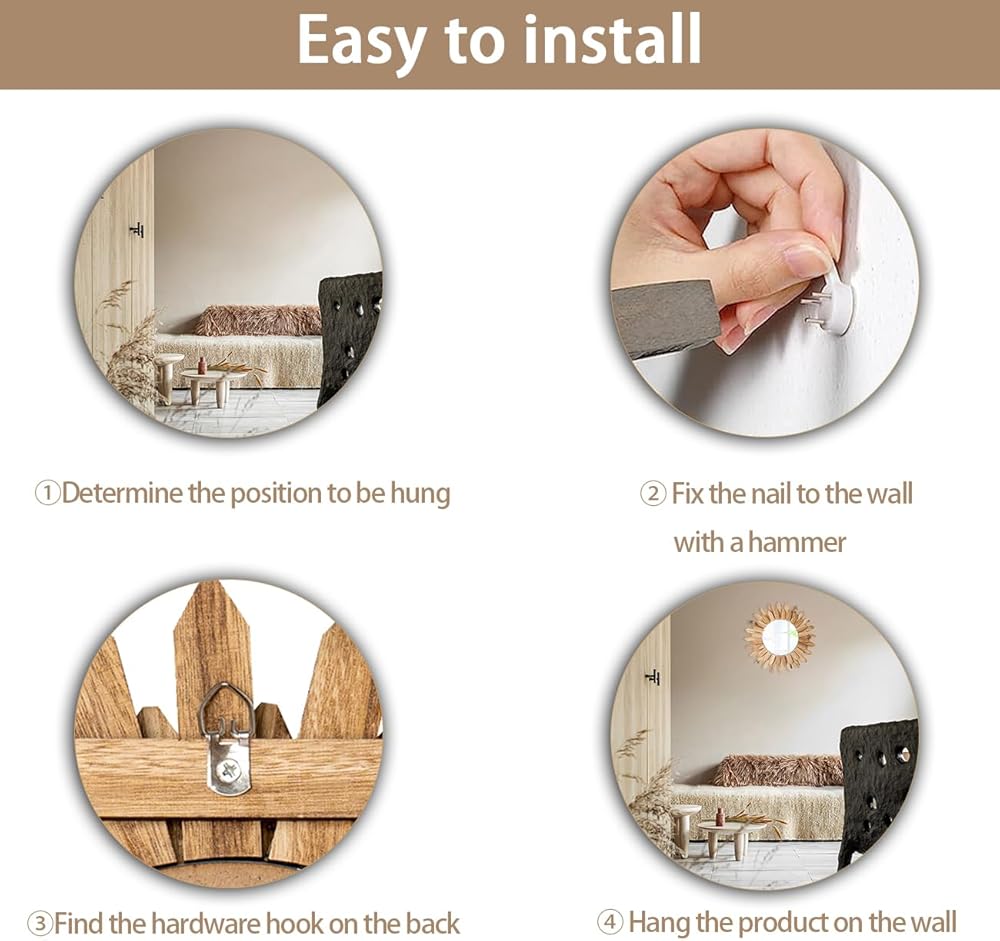 Easy to install

①Determine the position to be hung

② Fix the nail to the wall with a hammer

③Find the hardware hook on the back

④ Hang the product on the wall